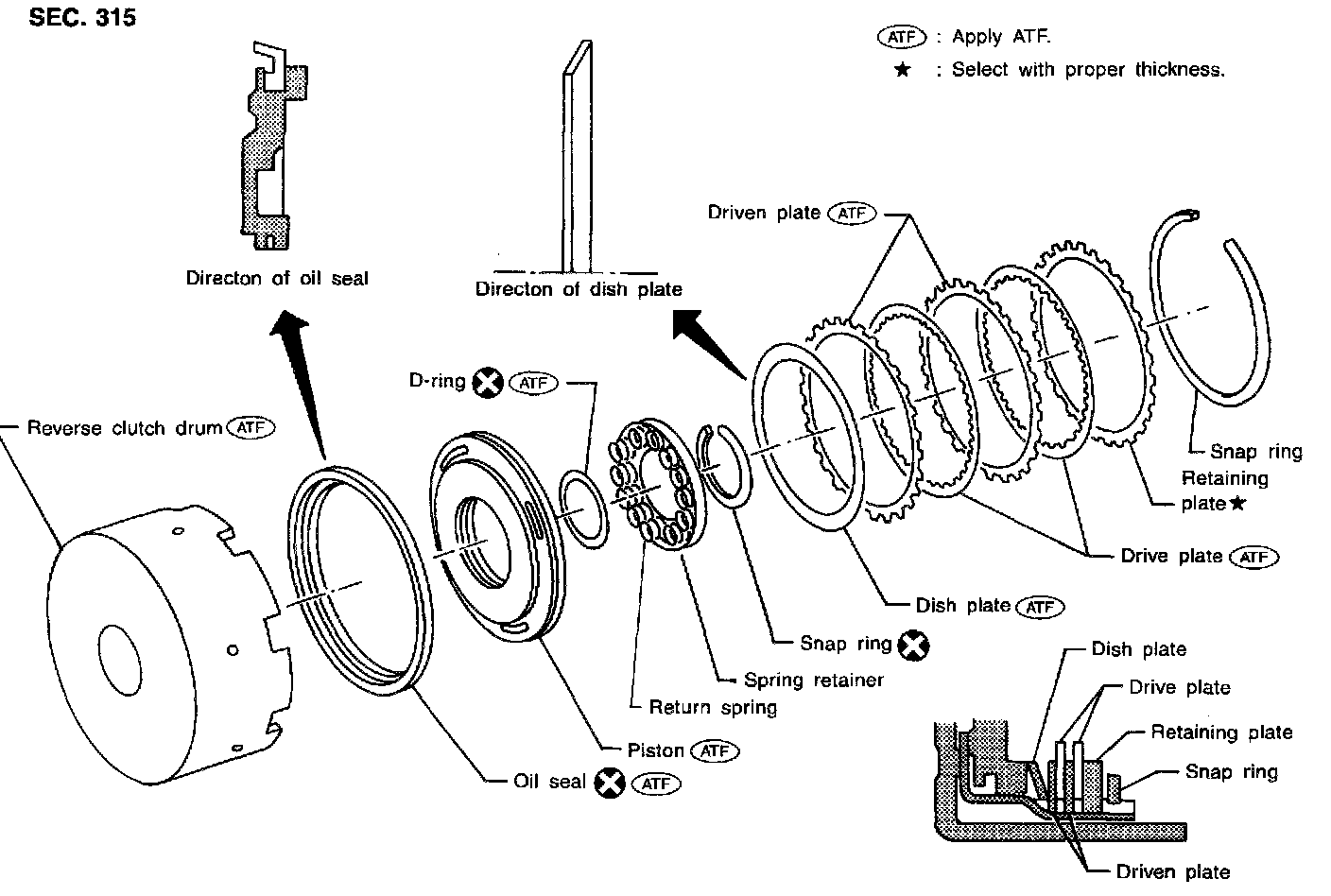 SEC. 315

ATF : Apply ATF.
★ : Select with proper thickness.

Directon of oil seal

Directon of dish plate

Driven plate ATF

D-ring ATF

Reverse clutch drum ATF

Snap ring

Retaining plate★

Drive plate ATF

Dish plate ATF

Snap ring

Spring retainer

Return spring

Piston ATF

Oil seal ATF

Dish plate

Drive plate

Retaining plate

Snap ring

Driven plate