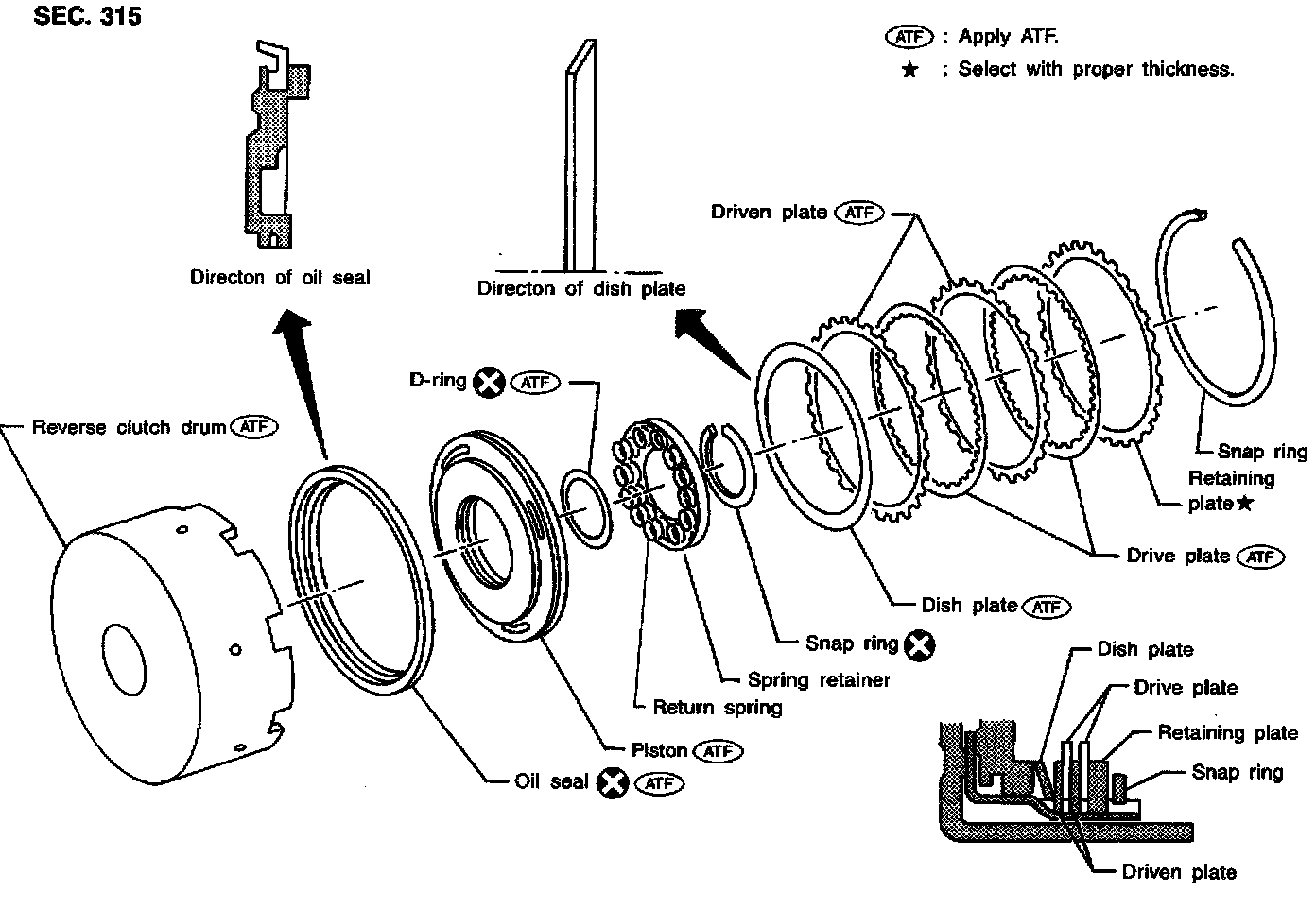 SEC. 315

ATF : Apply ATF.
★ : Select with proper thickness.

Directon of oil seal

Directon of dish plate

Driven plate ATF

D-ring ATF

Reverse clutch drum ATF

Snap ring

Retaining plate★

Drive plate ATF

Dish plate ATF

Snap ring

Spring retainer

Return spring

Piston ATF

Oil seal ATF

Dish plate

Drive plate

Retaining plate

Snap ring

Driven plate