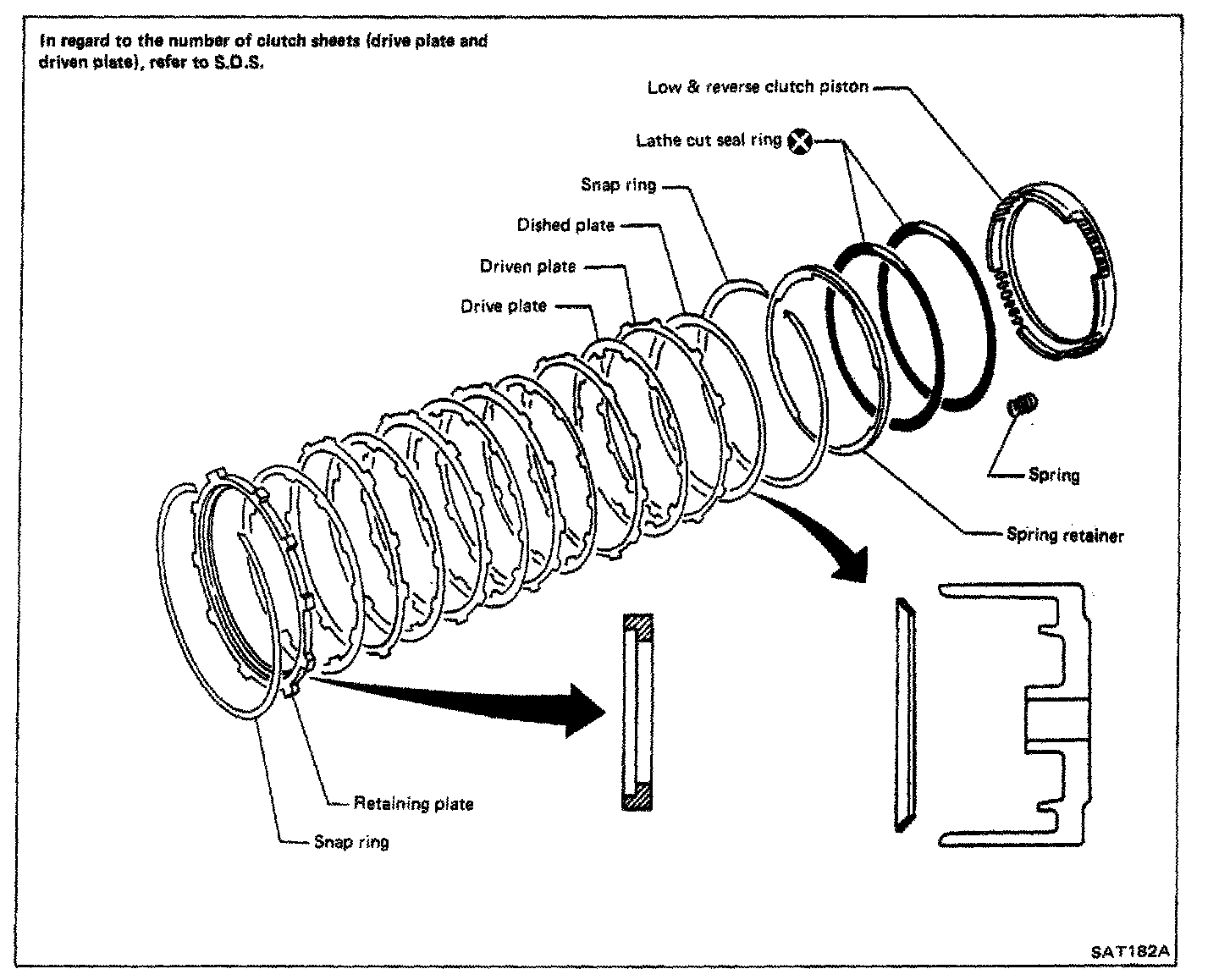 In regard to the number of clutch sheets (drive plate and driven plate), refer to S.D.S.

Low & reverse clutch piston

Lathe cut seal ring

Snap ring

Dished plate

Driven plate

Drive plate

Spring

Spring retainer

Retaining plate

Snap ring

SAT182A