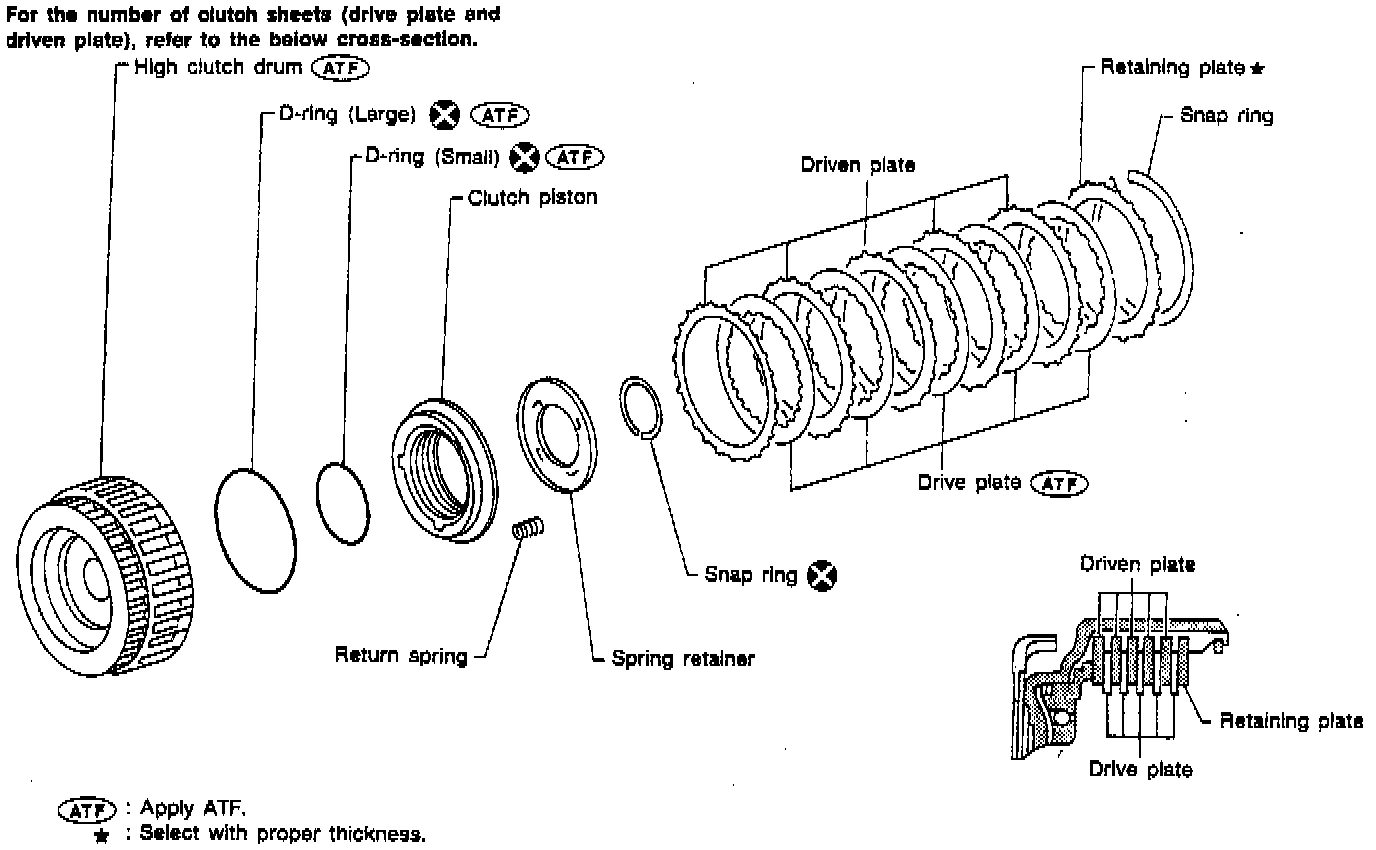 For the number of clutch sheets (drive plate and driven plate), refer to the below cross-section.

High clutch drum ATF

D-ring (Large) ATF

D-ring (Small) ATF

Clutch piston

Driven plate

Retaining plate ★

Snap ring

Drive plate ATF

Snap ring

Return spring

Spring retainer

Driven plate

Retaining plate

Drive plate

ATF : Apply ATF.
★ : Select with proper thickness.