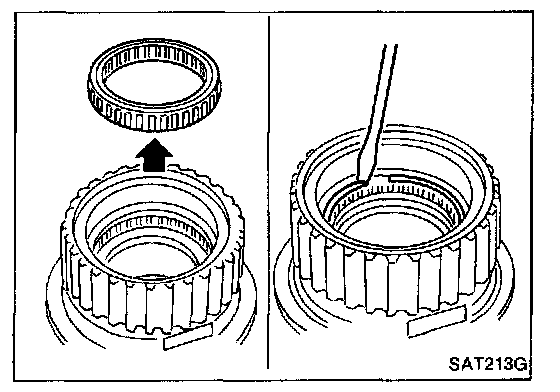 SAT213G