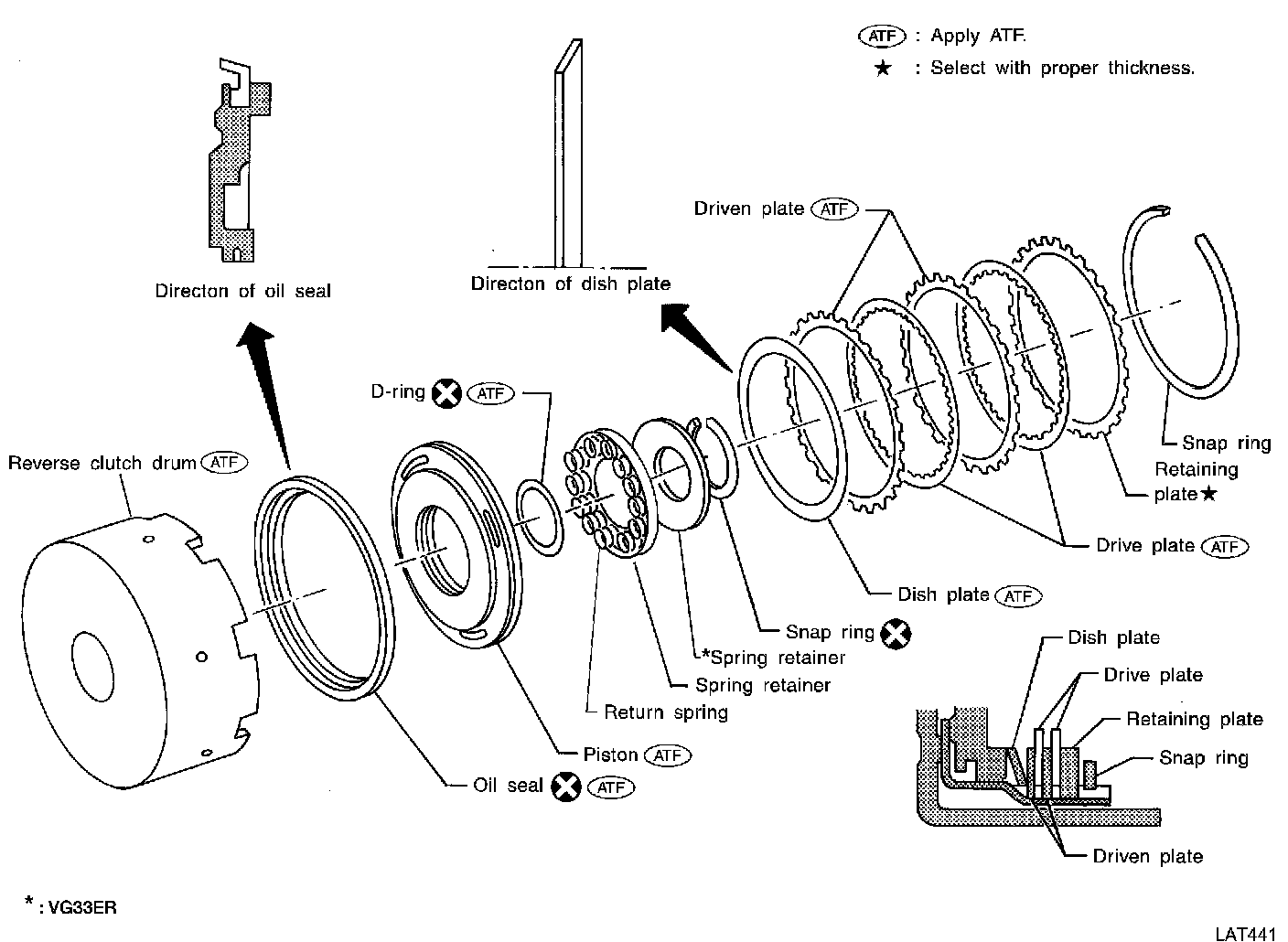 ATF : Apply ATF.
★ : Select with proper thickness.

Directon of oil seal

Directon of dish plate

Driven plate ATF

D-ring ATF

Reverse clutch drum ATF

Snap ring

Retaining plate★

Drive plate ATF

Dish plate ATF

Snap ring

*Spring retainer

Spring retainer

Return spring

Piston ATF

Oil seal ATF

Dish plate

Drive plate

Retaining plate

Snap ring

Driven plate

* : VG33ER

LAT441