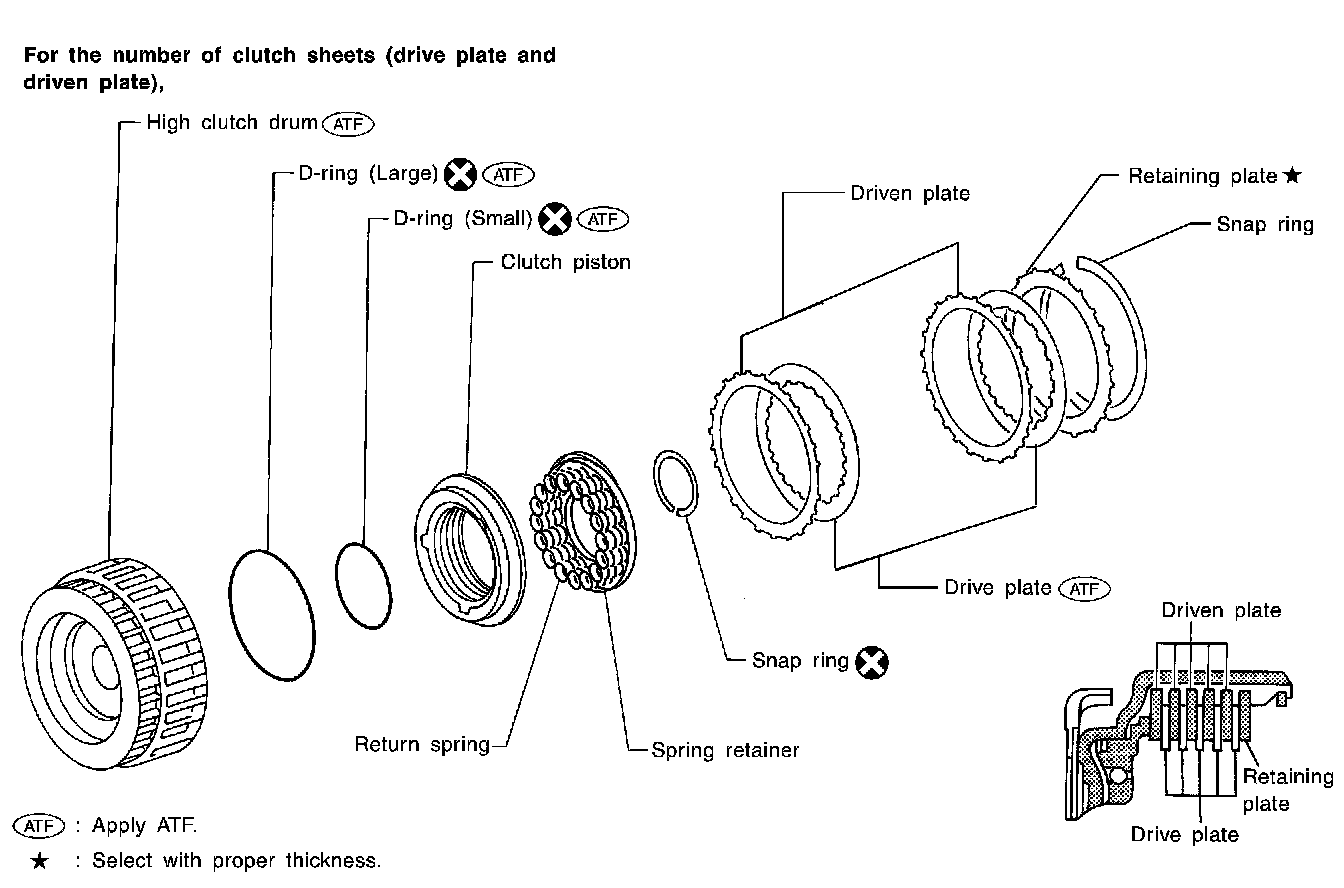 For the number of clutch sheets (drive plate and driven plate),

High clutch drum ATF

D-ring (Large) ATF

D-ring (Small) ATF

Clutch piston

Driven plate

Retaining plate ★

Snap ring

Drive plate ATF

Snap ring

Return spring

Spring retainer

Driven plate

Retaining plate

Drive plate

ATF : Apply ATF.

★ : Select with proper thickness.