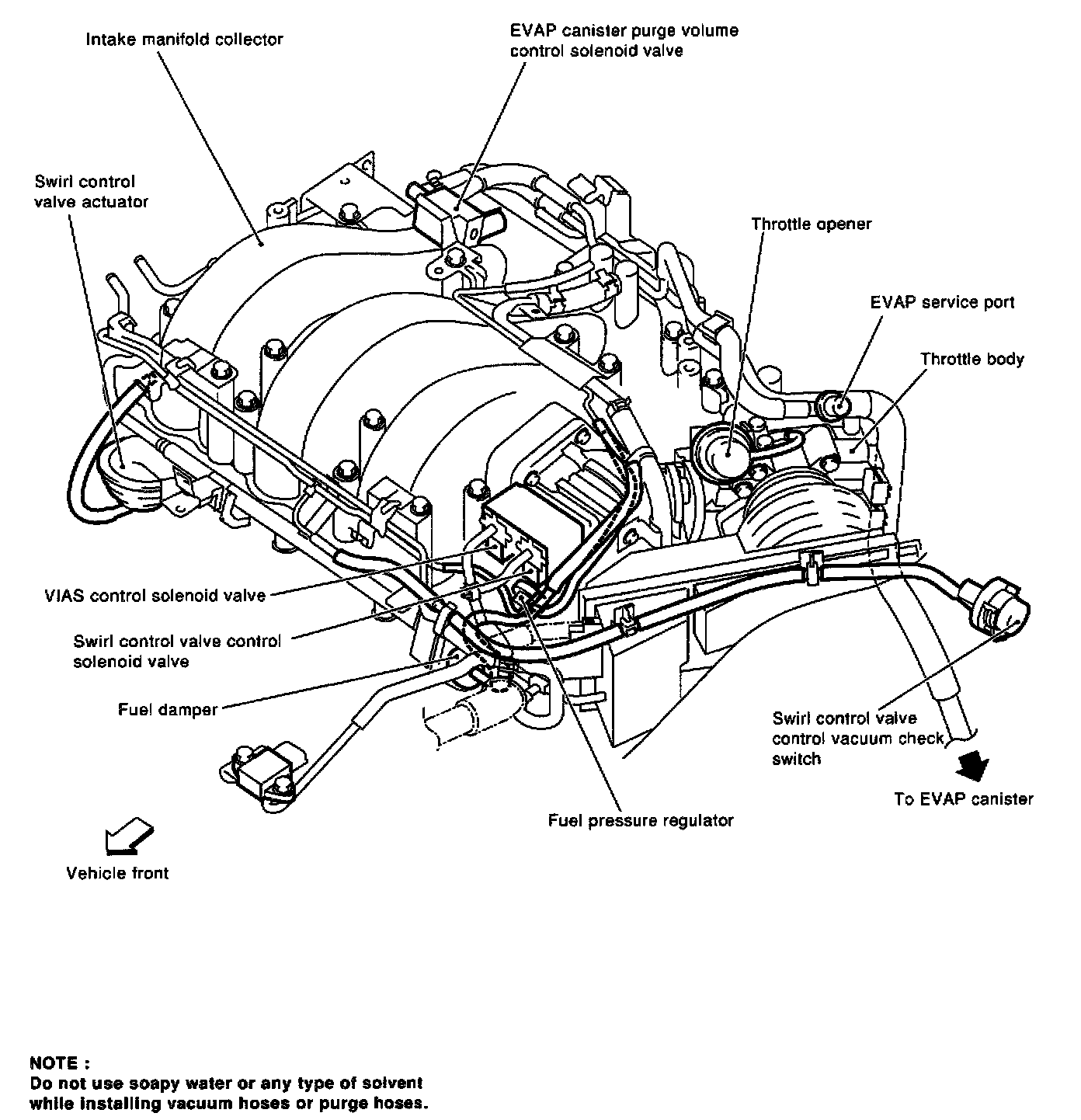 Intake manifold collector

EVAP canister purge volume control solenoid valve

Swirl control valve actuator

Throttle opener

EVAP service port

Throttle body

VIAS control solenoid valve

Swirl control valve control solenoid valve

Fuel damper

Swirl control valve control vacuum check switch

To EVAP canister

Fuel pressure regulator

Vehicle front

NOTE :
Do not use soapy water or any type of solvent while installing vacuum hoses or purge hoses.