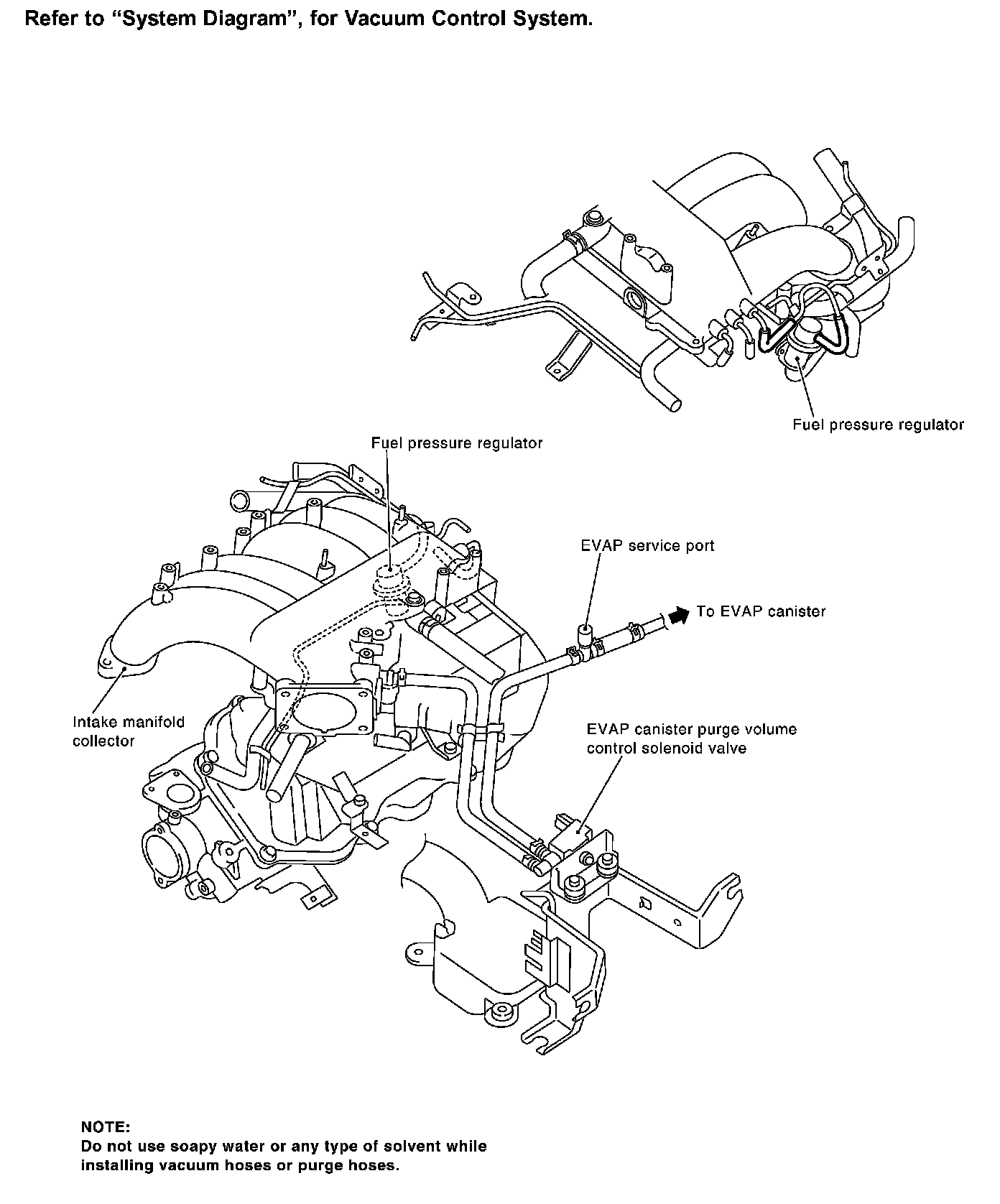 Refer to “System Diagram”, for Vacuum Control System.

Fuel pressure regulator

Fuel pressure regulator

EVAP service port

To EVAP canister

Intake manifold collector

EVAP canister purge volume control solenoid valve

NOTE:
Do not use soapy water or any type of solvent while installing vacuum hoses or purge hoses.