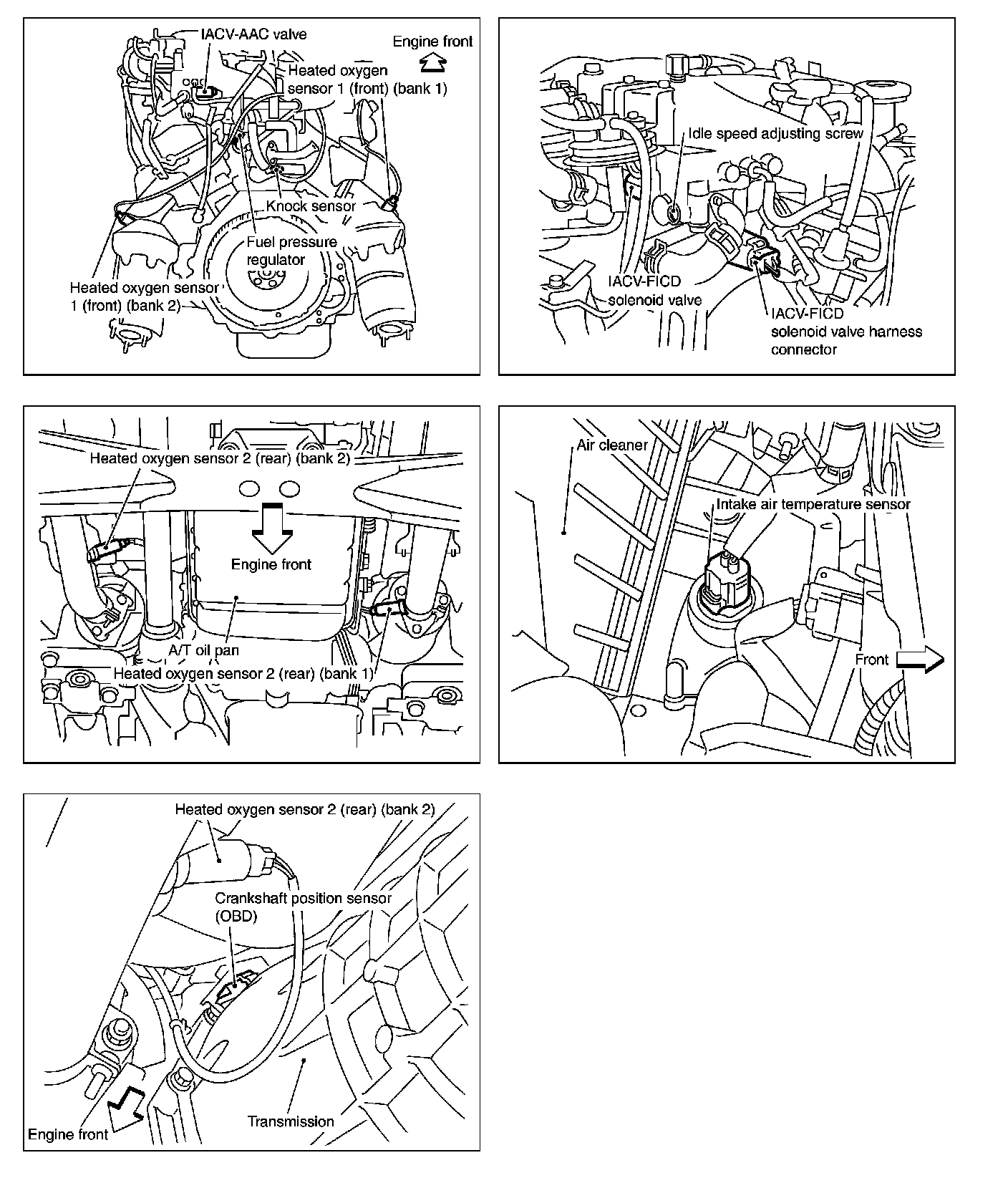 IACV-AAC valve
Engine front
Heated oxygen sensor 1 (front) (bank 1)
Knock sensor
Fuel pressure regulator
Heated oxygen sensor 1 (front) (bank 2)

Idle speed adjusting screw
IACV-FICD solenoid valve
IACV-FICD solenoid valve harness connector

Heated oxygen sensor 2 (rear) (bank 2)
Engine front
A/T oil pan
Heated oxygen sensor 2 (rear) (bank 1)

Air cleaner
Intake air temperature sensor
Front

Heated oxygen sensor 2 (rear) (bank 2)
Crankshaft position sensor (OBD)
Transmission
Engine front