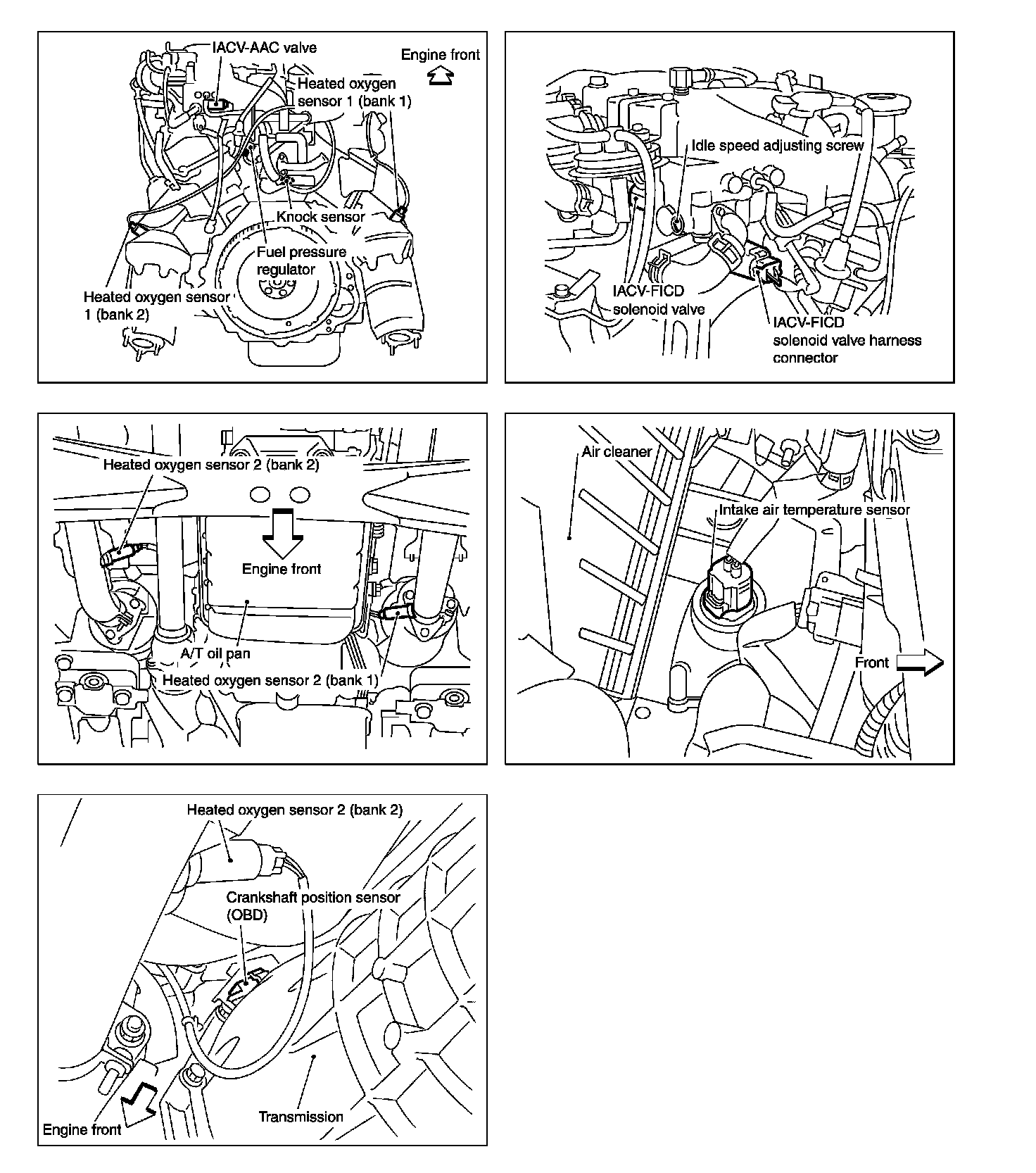 IACV-AAC valve
Engine front
Heated oxygen sensor 1 (bank 1)
Knock sensor
Fuel pressure regulator
Heated oxygen sensor 1 (bank 2)

Idle speed adjusting screw
IACV-FICD solenoid valve
IACV-FICD solenoid valve harness connector

Heated oxygen sensor 2 (bank 2)
Engine front
A/T oil pan
Heated oxygen sensor 2 (bank 1)

Air cleaner
Intake air temperature sensor
Front

Heated oxygen sensor 2 (bank 2)
Crankshaft position sensor (OBD)
Transmission
Engine front