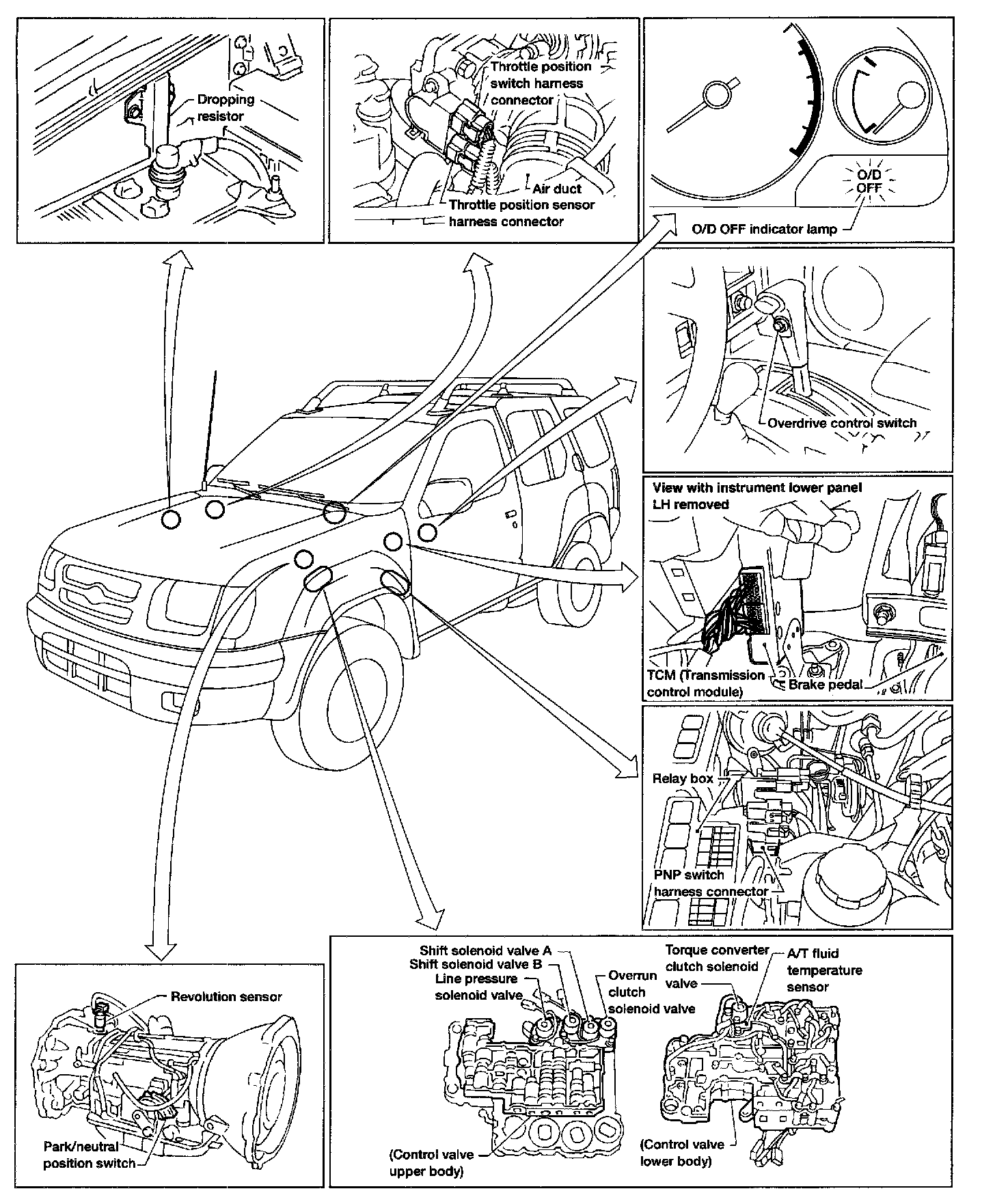 Dropping resistor

Throttle position switch harness connector

Air duct

Throttle position sensor harness connector

O/D OFF

O/D OFF indicator lamp

Overdrive control switch

View with instrument lower panel LH removed

TCM (Transmission control module)

Brake pedal

Relay box

PNP switch harness connector

Revolution sensor

Park/neutral position switch

Shift solenoid valve A

Shift solenoid valve B

Line pressure solenoid valve

Overrun clutch solenoid valve

(Control valve upper body)

Torque converter clutch solenoid valve

A/T fluid temperature sensor

(Control valve lower body)