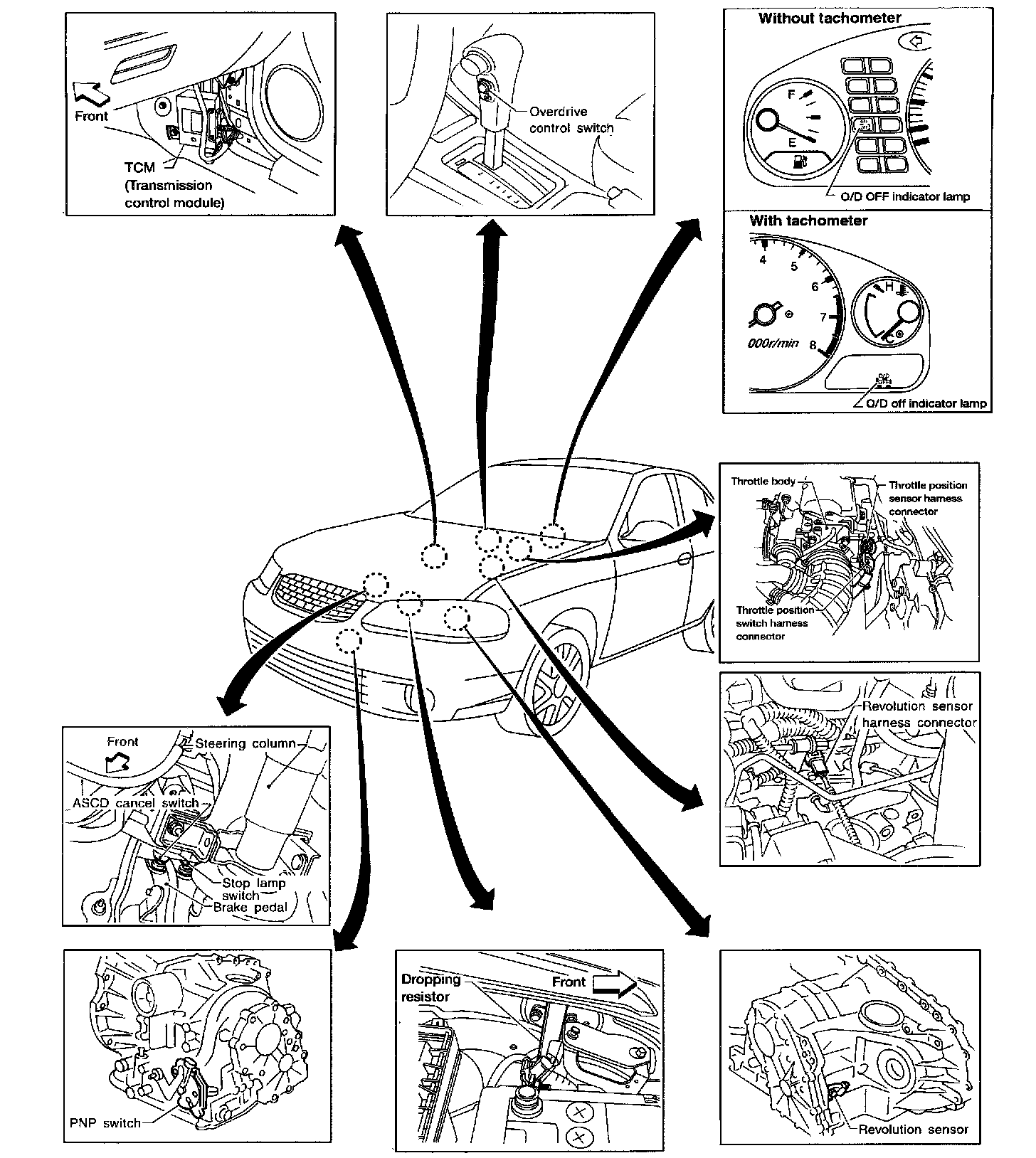 Front

TCM (Transmission control module)

Overdrive control switch

Without tachometer

F

E

O/D OFF indicator lamp

With tachometer

4

5

6

7

8

000r/min

H

C

O/D off indicator lamp

Throttle body

Throttle position sensor harness connector

Throttle position switch harness connector

Revolution sensor harness connector

Front

Steering column

ASCD cancel switch

Stop lamp switch

Brake pedal

PNP switch

Dropping resistor

Front

Revolution sensor