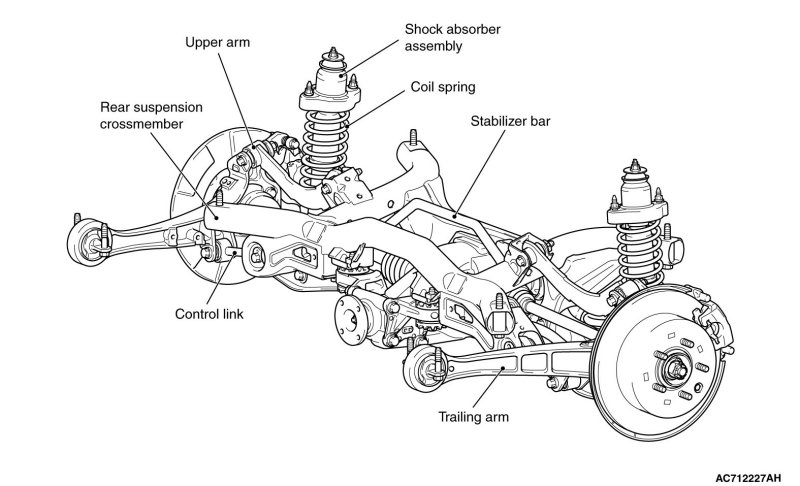 Upper arm

Shock absorber assembly

Coil spring

Rear suspension crossmember

Stabilizer bar

Control link

Trailing arm

AC712227AH