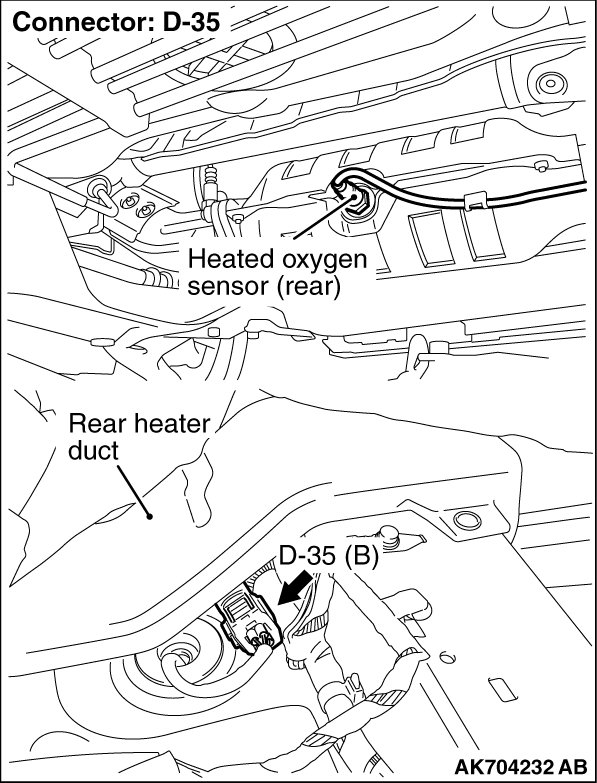 Connector: D-35

Heated oxygen sensor (rear)

Rear heater duct

D-35 (B)

AK704232 AB