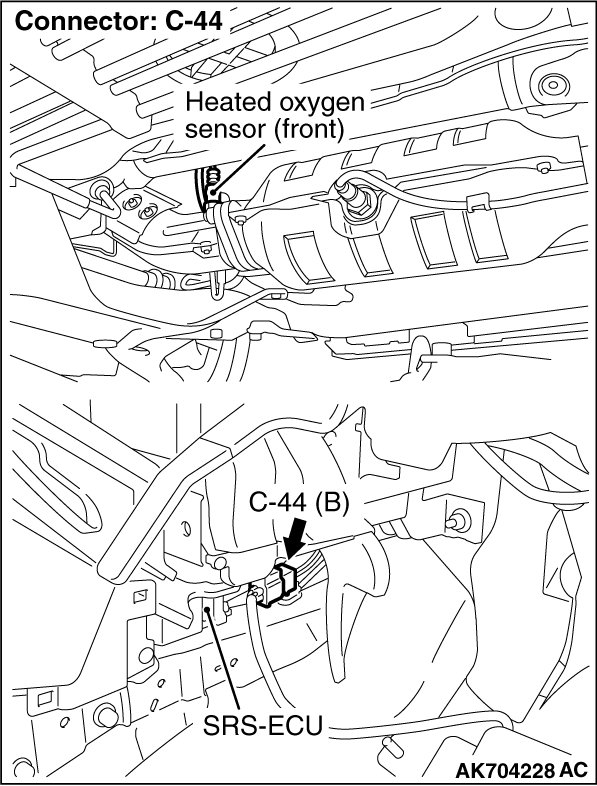 Connector: C-44

Heated oxygen sensor (front)

C-44 (B)

SRS-ECU

AK704228 AC