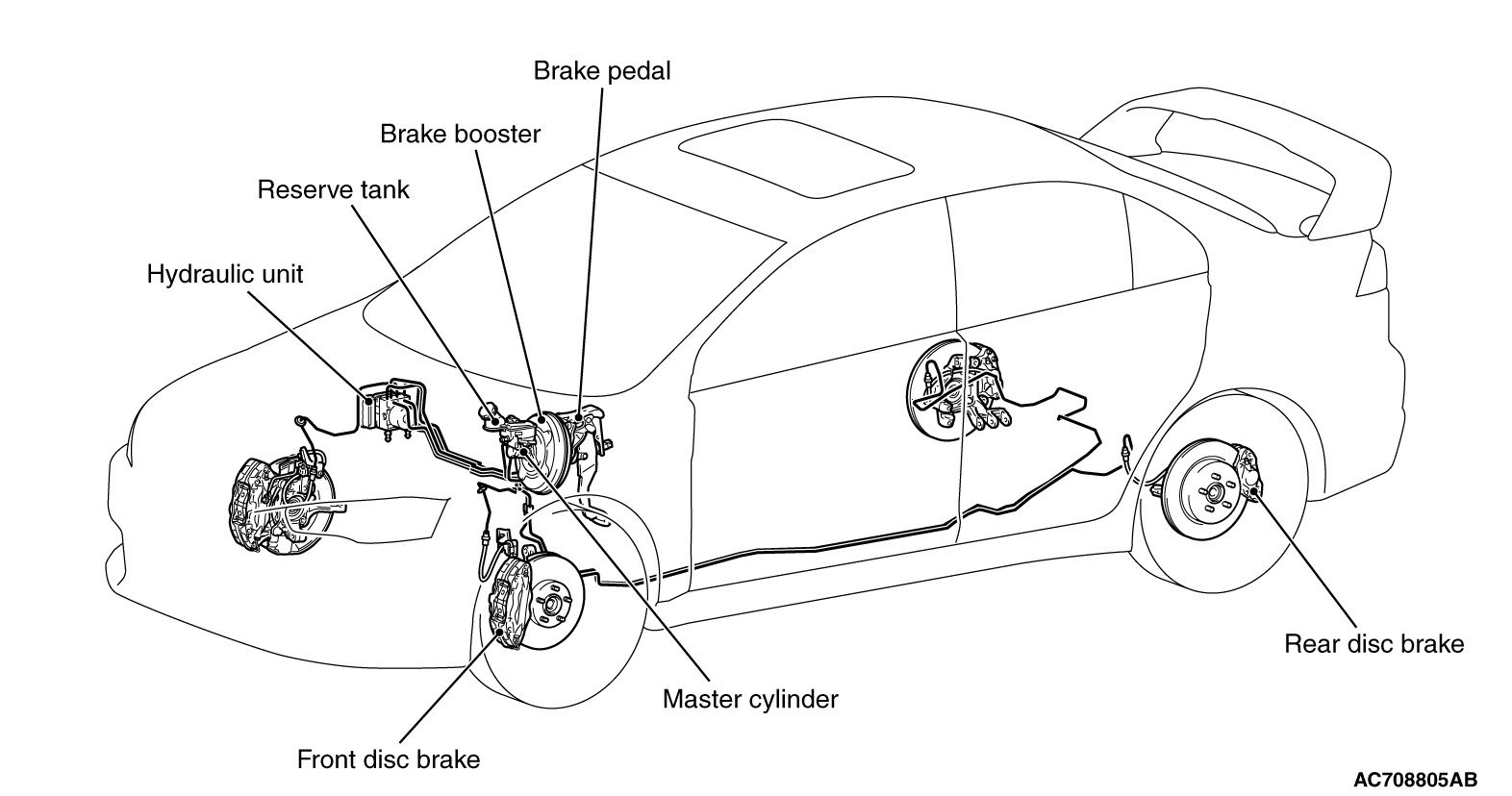 Brake pedal
Brake booster
Reserve tank
Hydraulic unit
Rear disc brake
Master cylinder
Front disc brake
AC708805AB