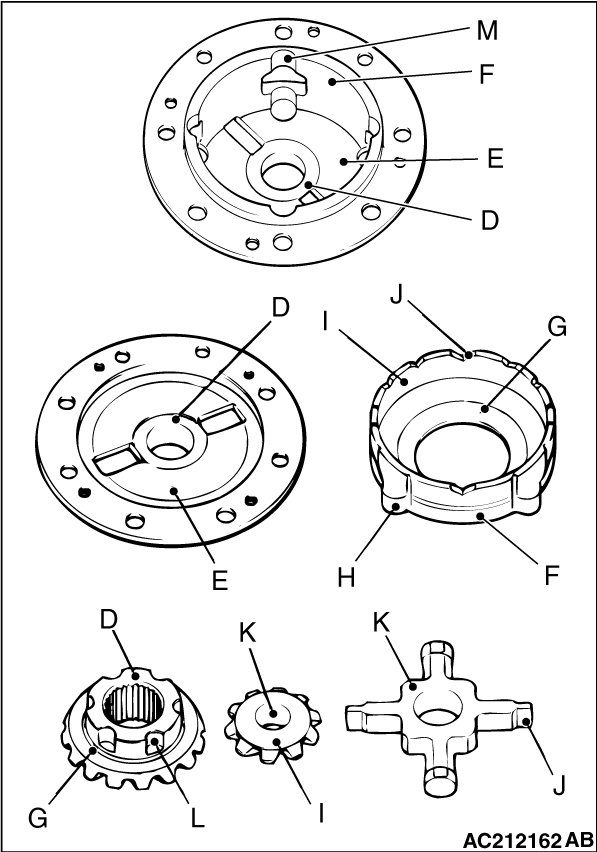 M
F
E
D

D
J
I
G

E
H
F

D
K
K

G
L
I
J

AC212162 AB