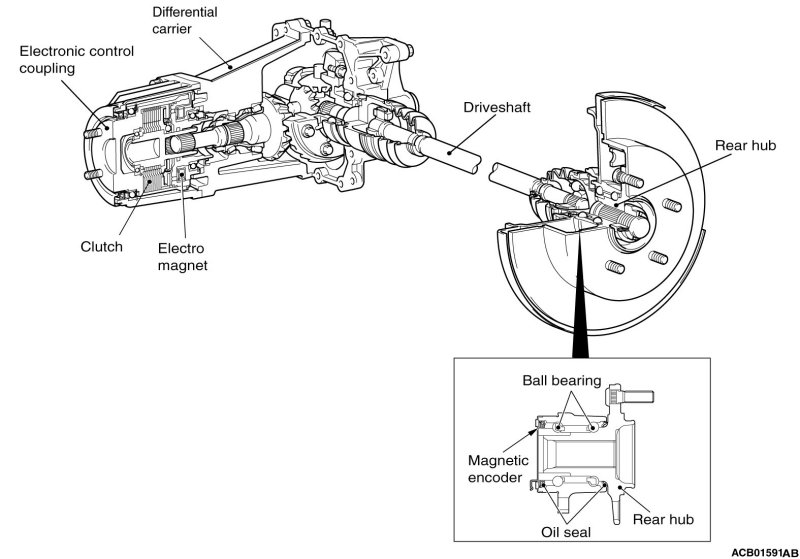 Differential carrier

Electronic control coupling

Driveshaft

Rear hub

Clutch

Electro magnet

Ball bearing

Magnetic encoder

Rear hub

Oil seal

ACB01591AB