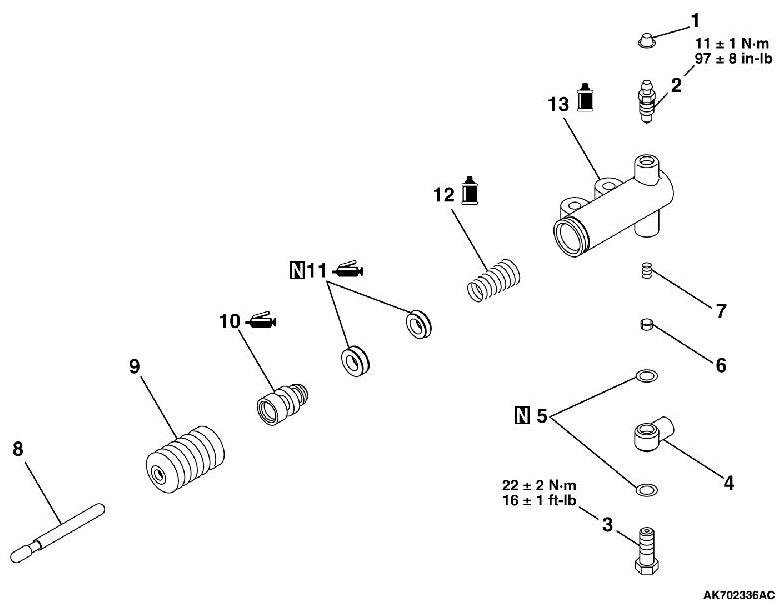 1
11 ± 1 N·m
97 ± 8 in-lb
2
13
12
N 11
10
9
8
7
6
N 5
4
22 ± 2 N·m
16 ± 1 ft-lb
3
AK702336AC