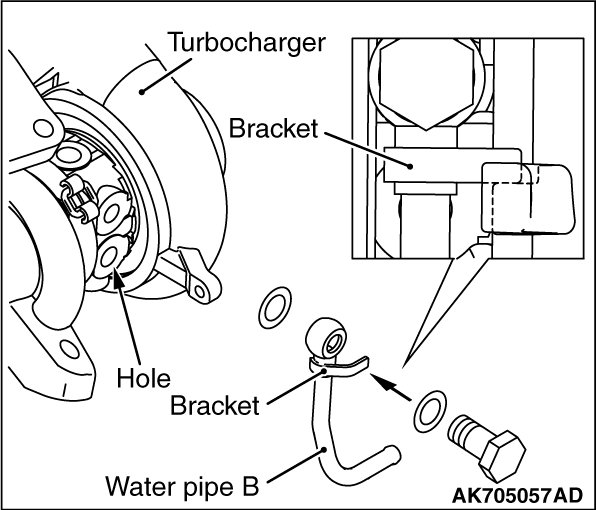 Turbocharger

Bracket

Hole

Bracket

Water pipe B

AK705057AD