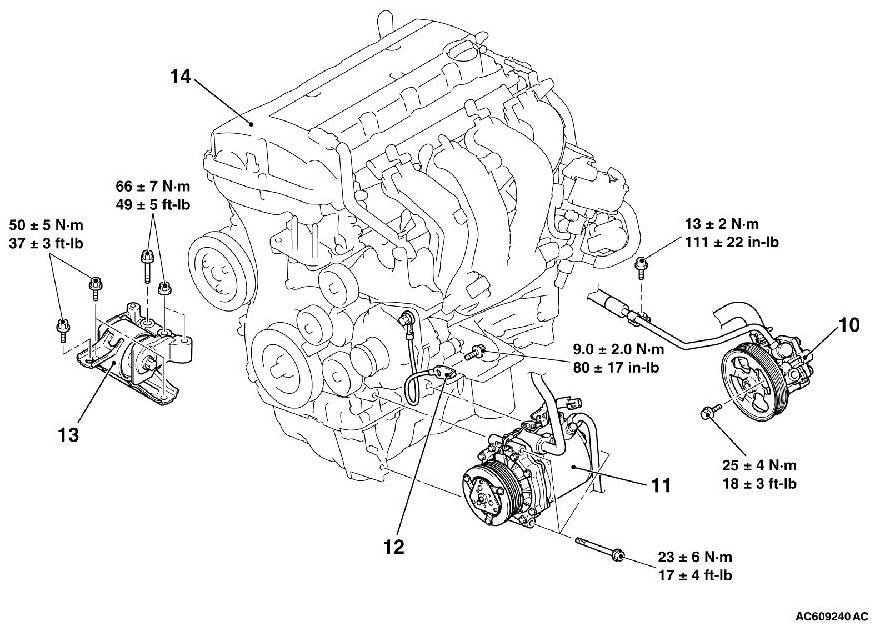 14

66 ± 7 N·m
49 ± 5 ft-lb

50 ± 5 N·m
37 ± 3 ft-lb

13 ± 2 N·m
111 ± 22 in-lb

10

9.0 ± 2.0 N·m
80 ± 17 in-lb

13

25 ± 4 N·m
18 ± 3 ft-lb

11

12

23 ± 6 N·m
17 ± 4 ft-lb

AC609240 AC