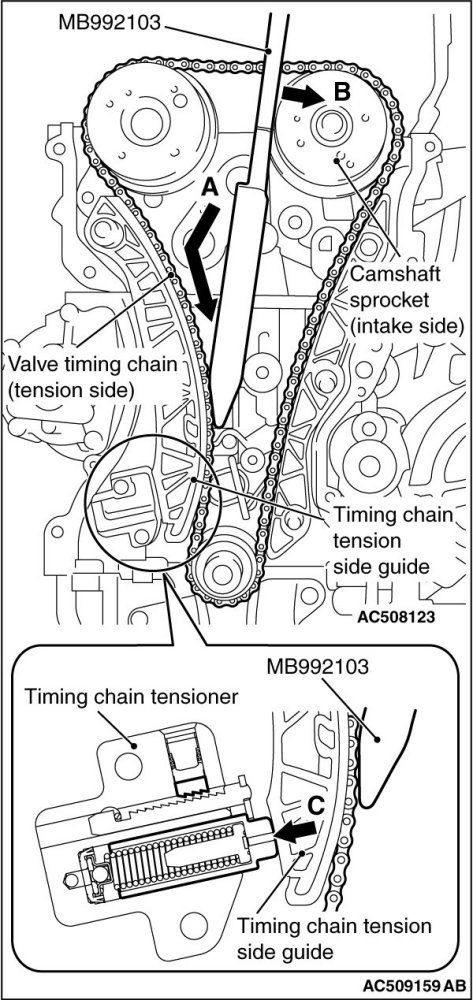 MB992103

B

A

Camshaft sprocket (intake side)

Valve timing chain (tension side)

Timing chain tension side guide

AC508123

MB992103

Timing chain tensioner

C

Timing chain tension side guide

AC509159 AB