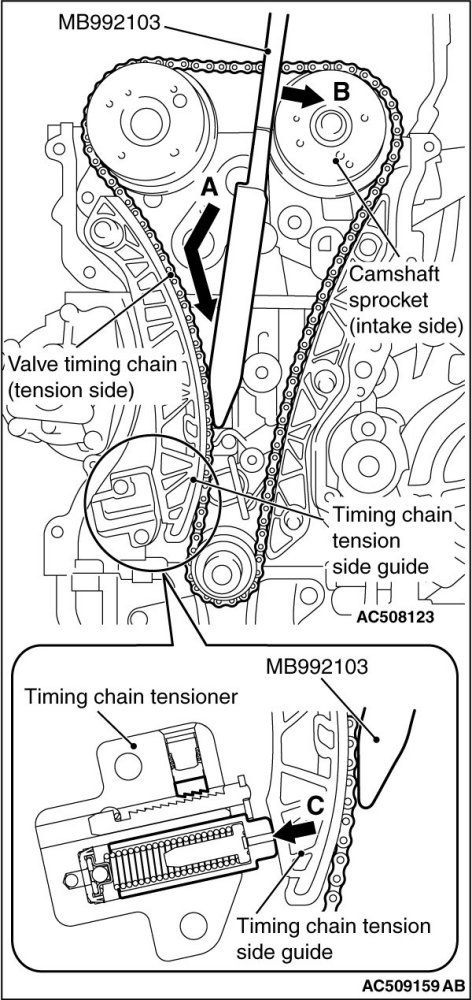 MB992103

B

A

Camshaft sprocket (intake side)

Valve timing chain (tension side)

Timing chain tension side guide

AC508123

MB992103

Timing chain tensioner

C

Timing chain tension side guide

AC509159 AB