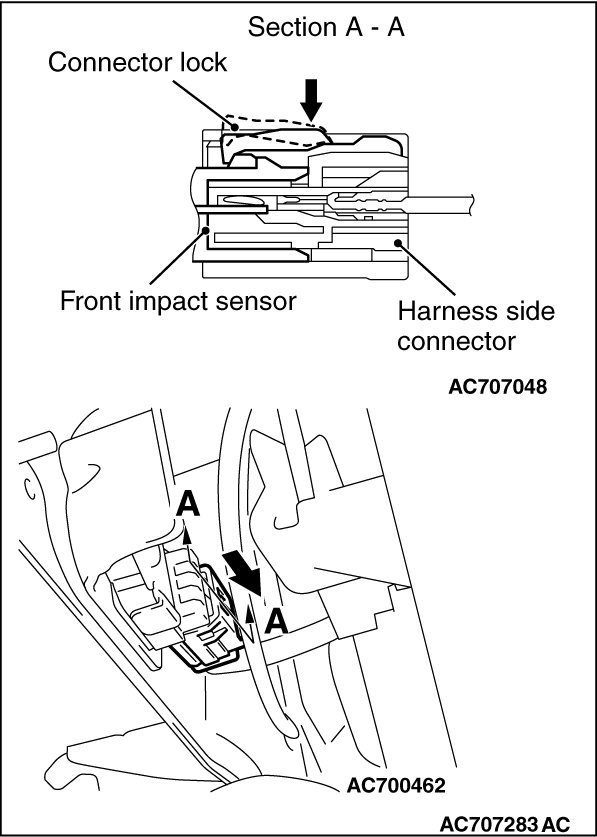 Section A - A
Connector lock
Front impact sensor
Harness side connector
AC707048
A
A
AC700462
AC707283 AC