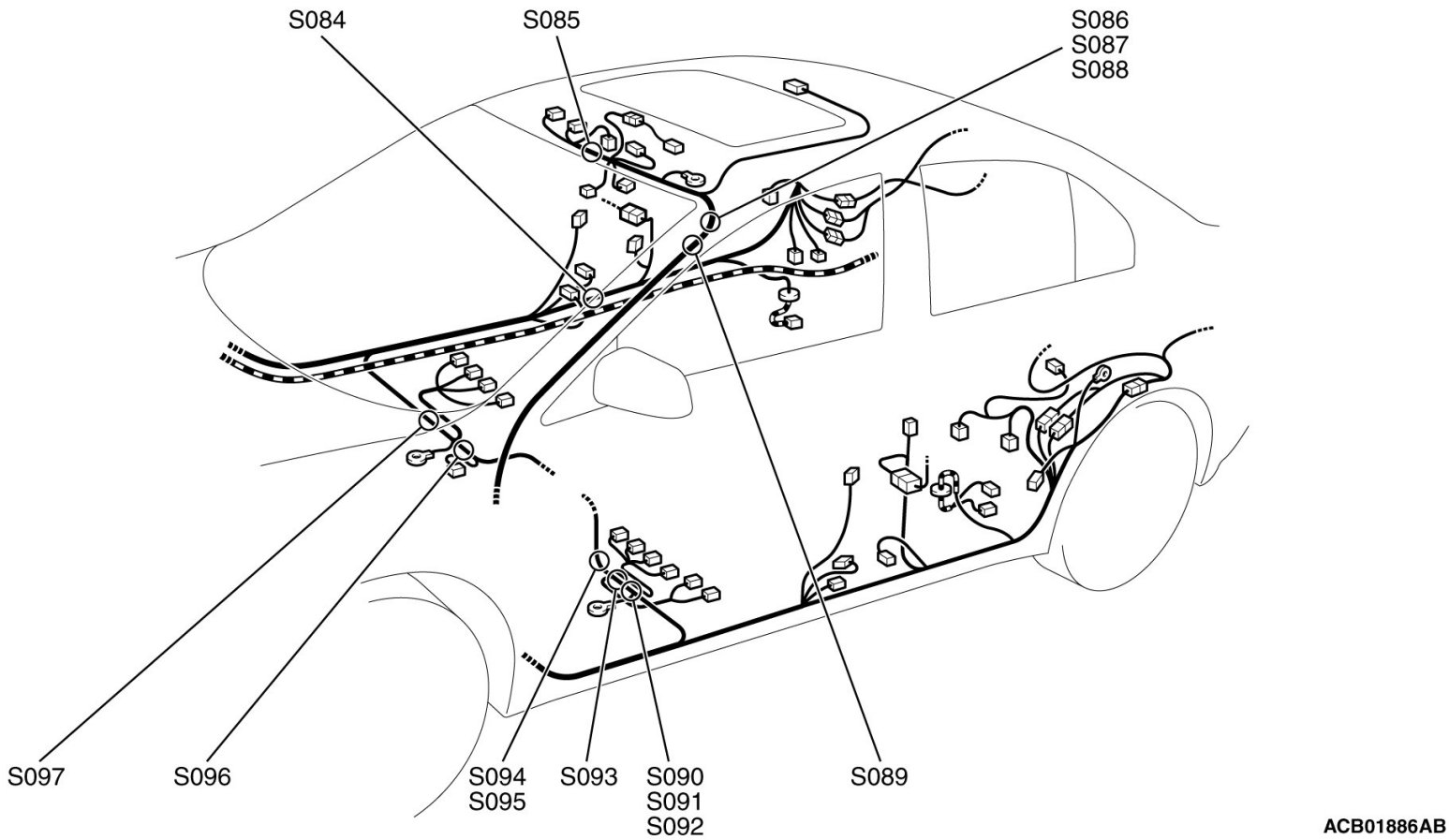 S084
S085
S086
S087
S088
S097
S096
S094
S095
S093
S090
S091
S092
S089
ACB01886AB