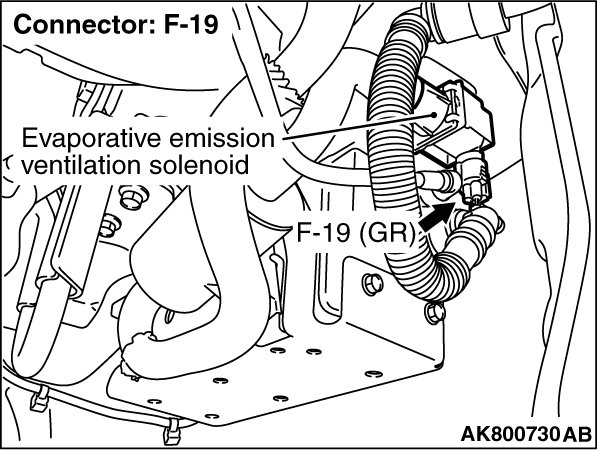 Connector: F-19

Evaporative emission ventilation solenoid

F-19 (GR)

AK800730AB