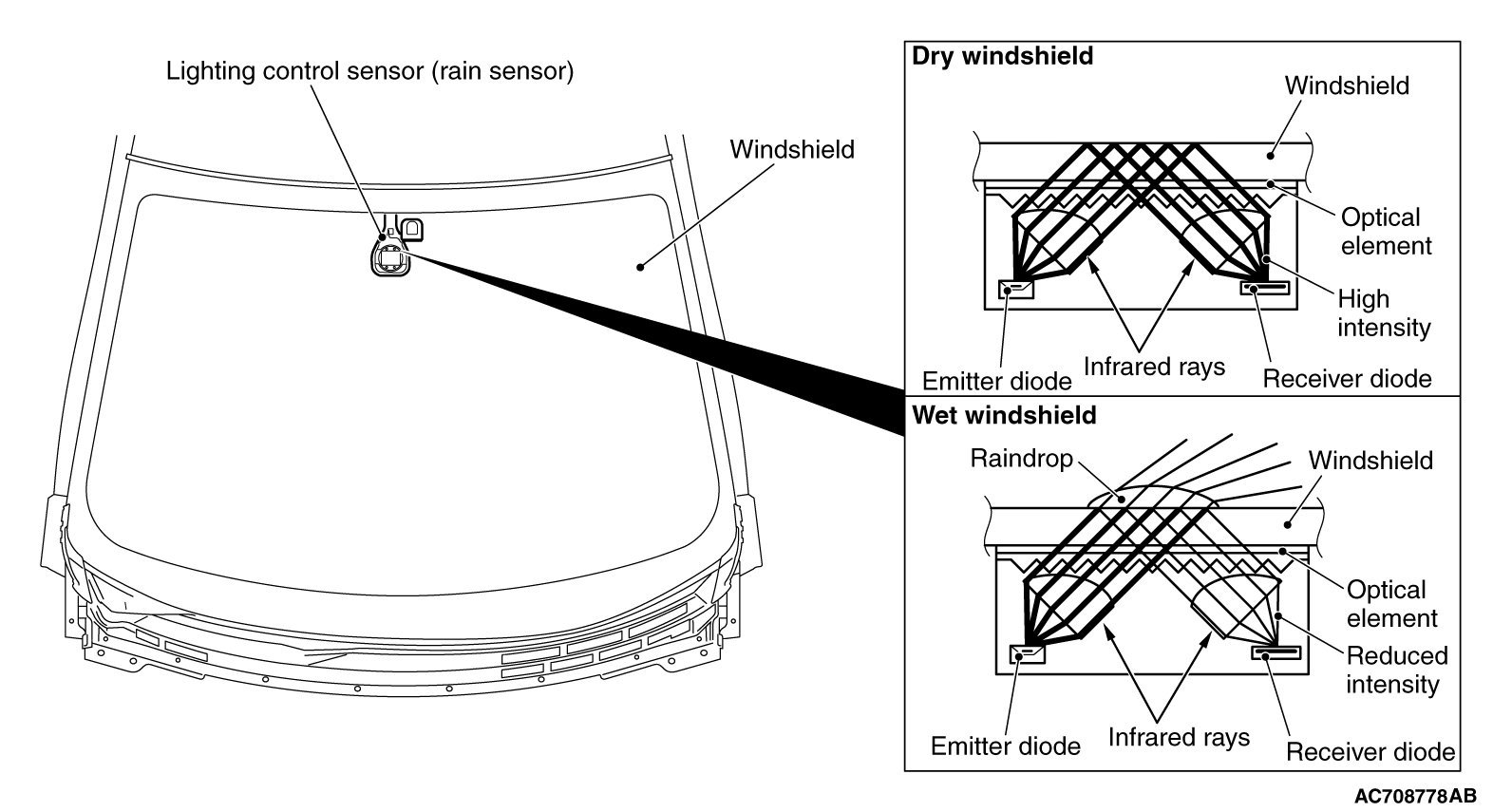 Lighting control sensor (rain sensor)

Windshield

Dry windshield

Windshield

Optical element

High intensity

Emitter diode

Infrared rays

Receiver diode

Wet windshield

Raindrop

Windshield

Optical element

Reduced intensity

Emitter diode

Infrared rays

Receiver diode

AC708778AB