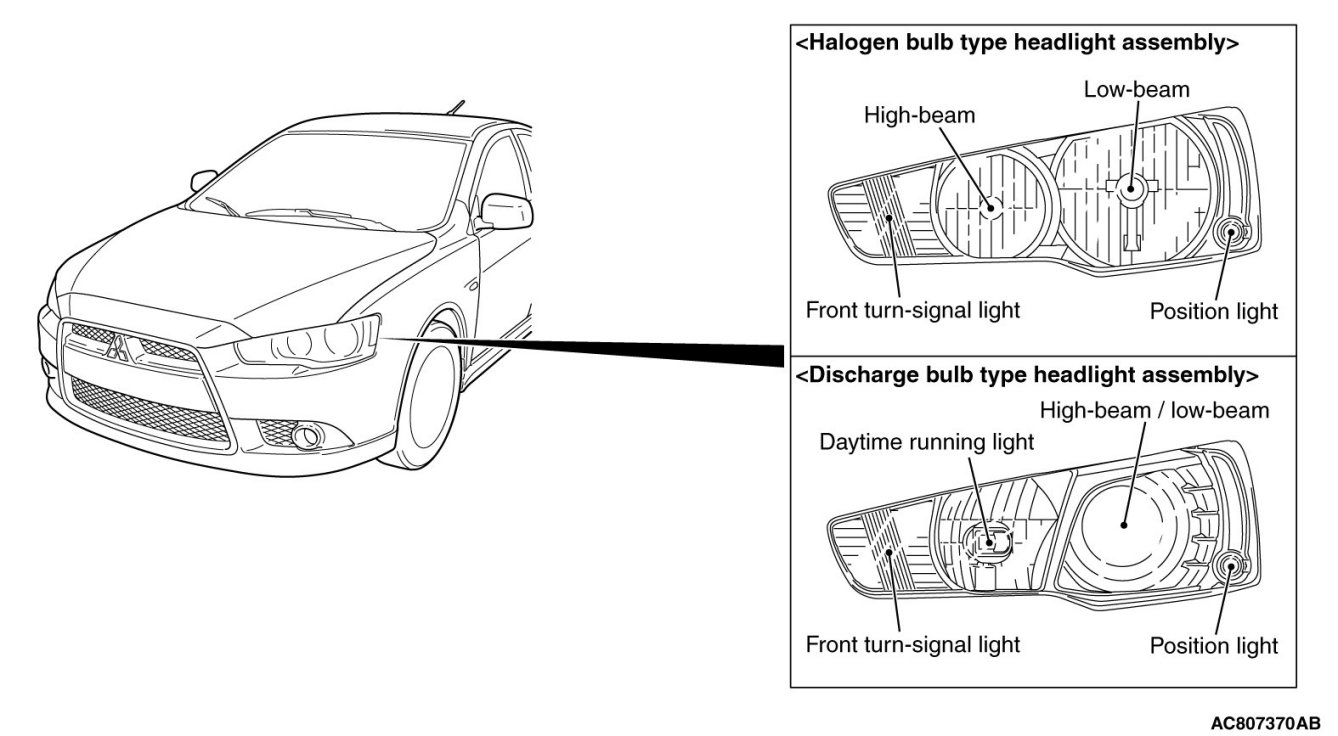 <Halogen bulb type headlight assembly>
Low-beam
High-beam
Front turn-signal light
Position light
<Discharge bulb type headlight assembly>
High-beam / low-beam
Daytime running light
Front turn-signal light
Position light
AC807370AB