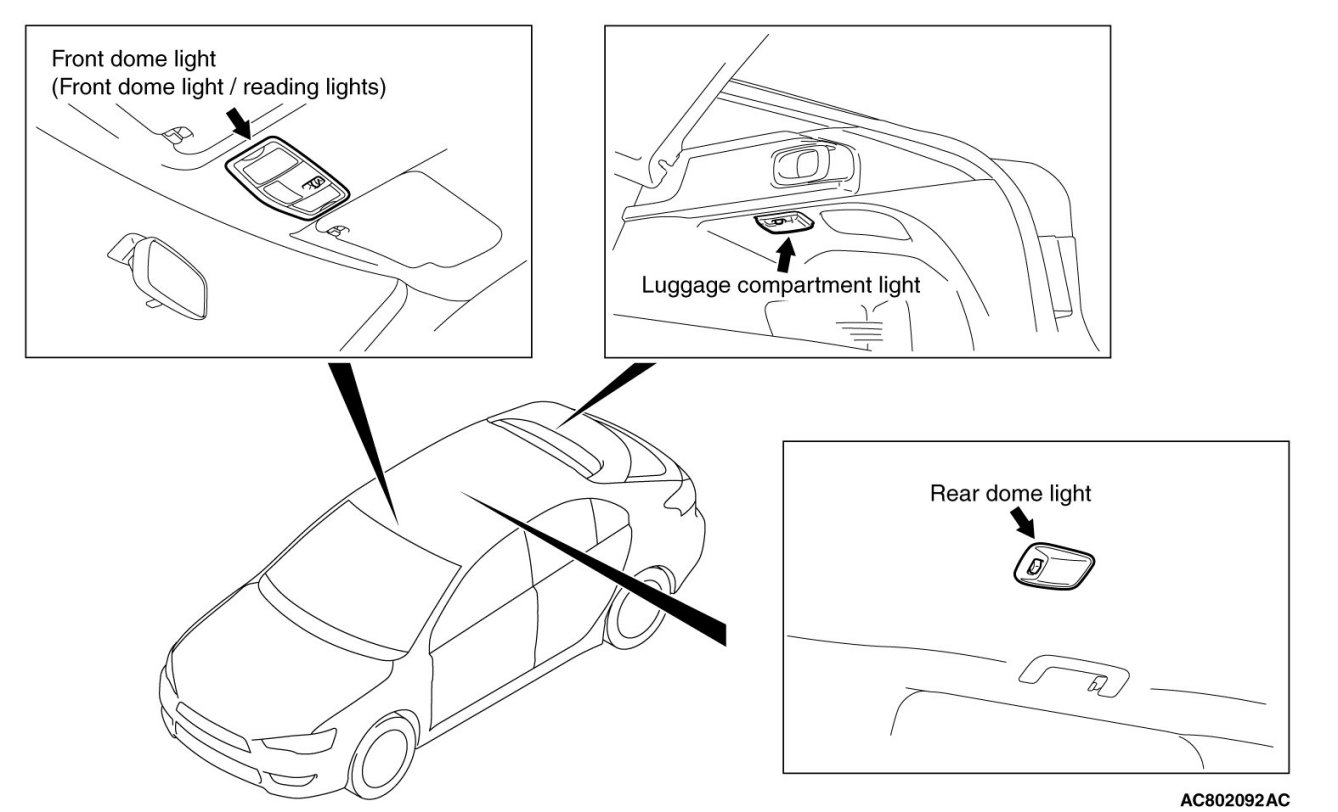 Front dome light
(Front dome light / reading lights)

Luggage compartment light

Rear dome light

AC802092AC