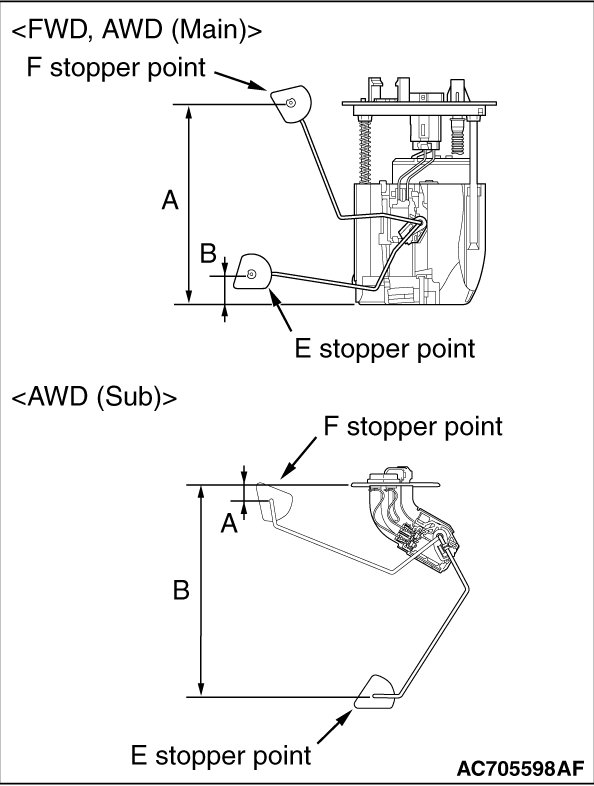 <FWD, AWD (Main)>

F stopper point

A

B

E stopper point

<AWD (Sub)>

F stopper point

A

B

E stopper point

AC705598AF