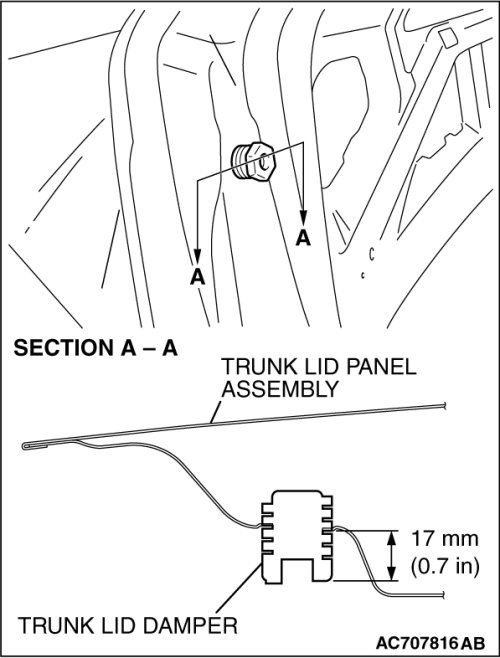 A

A

SECTION A – A

TRUNK LID PANEL ASSEMBLY

17 mm (0.7 in)

TRUNK LID DAMPER

AC707816 AB