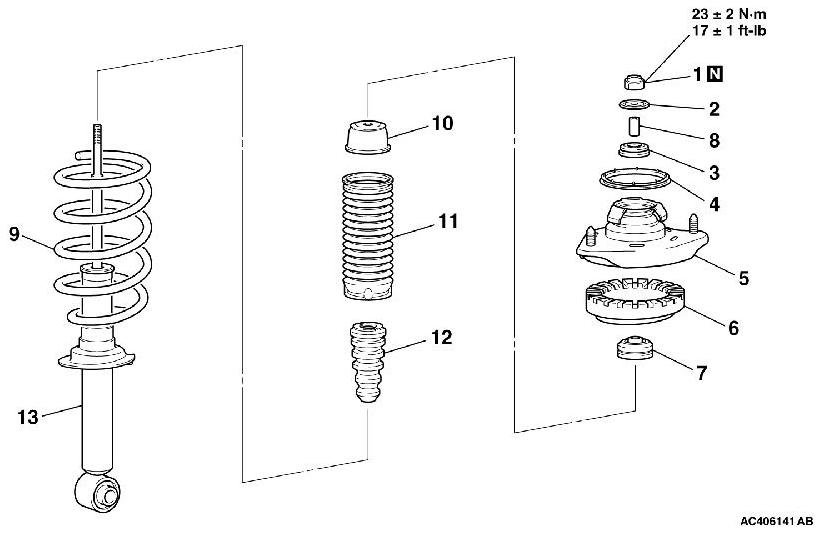 23 ± 2 N·m
17 ± 1 ft-lb

1 N
2
8
3
4
5
6
7
10
11
12
9
13

AC406141 AB