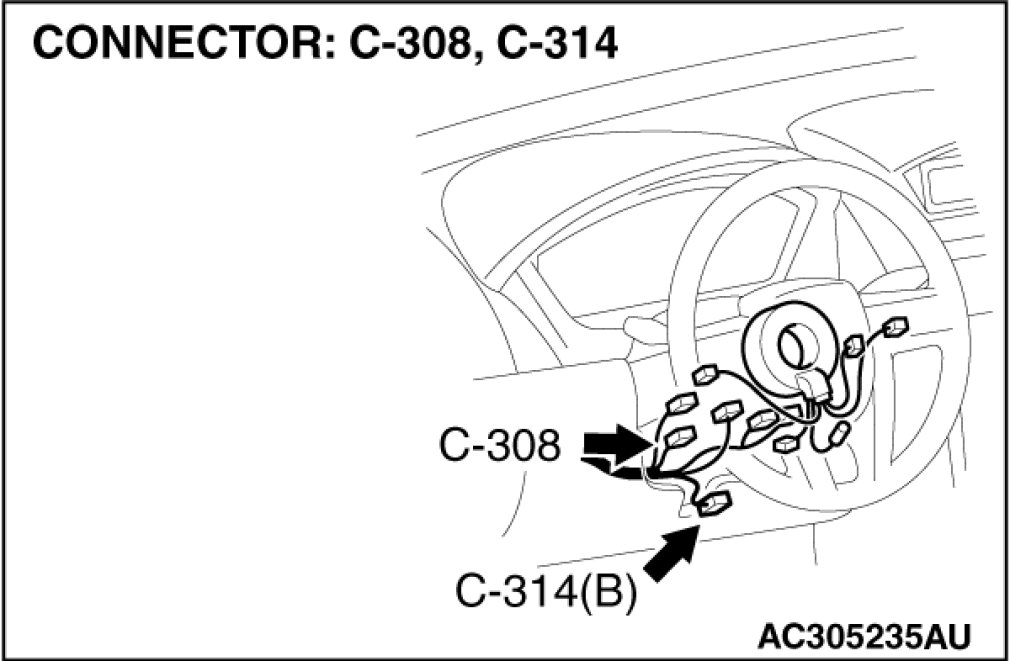 CONNECTOR: C-308, C-314

C-308

C-314(B)

AC305235AU