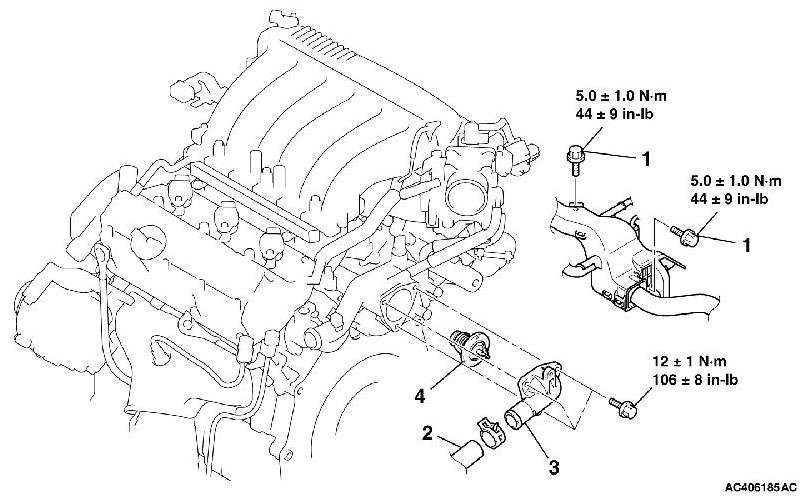 5.0 ± 1.0 N·m
44 ± 9 in-lb

1

5.0 ± 1.0 N·m
44 ± 9 in-lb

1

12 ± 1 N·m
106 ± 8 in-lb

4

2

3

AC406185AC