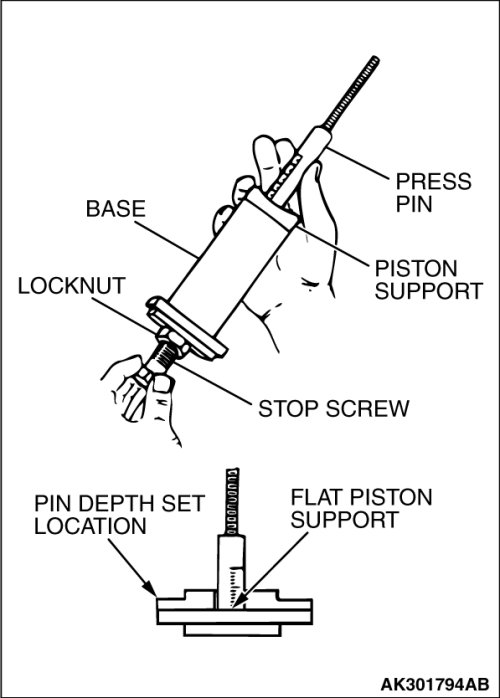 PRESS PIN

BASE

PISTON SUPPORT

LOCKNUT

STOP SCREW

PIN DEPTH SET LOCATION

FLAT PISTON SUPPORT

AK301794AB