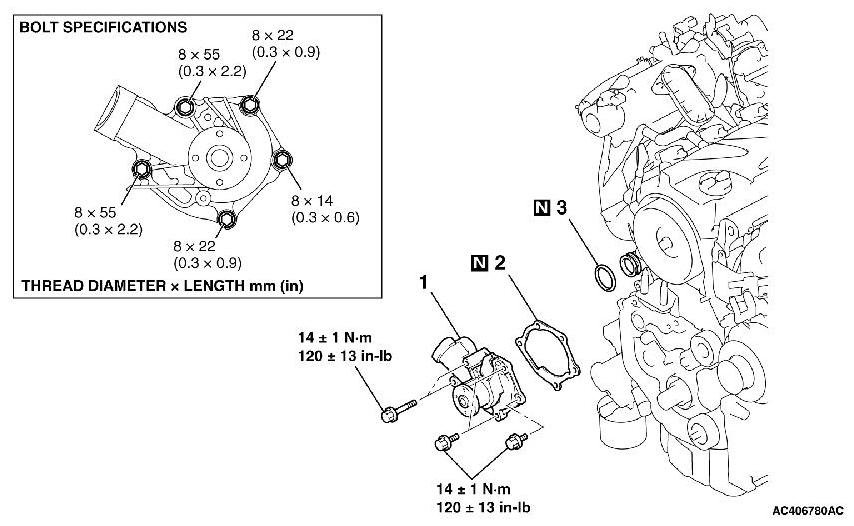 BOLT SPECIFICATIONS

8 × 55
(0.3 × 2.2)

8 × 22
(0.3 × 0.9)

8 × 55
(0.3 × 2.2)

8 × 14
(0.3 × 0.6)

8 × 22
(0.3 × 0.9)

THREAD DIAMETER × LENGTH mm (in)

N 3

N 2

1

14 ± 1 N·m
120 ± 13 in-lb

14 ± 1 N·m
120 ± 13 in-lb

AC406780AC