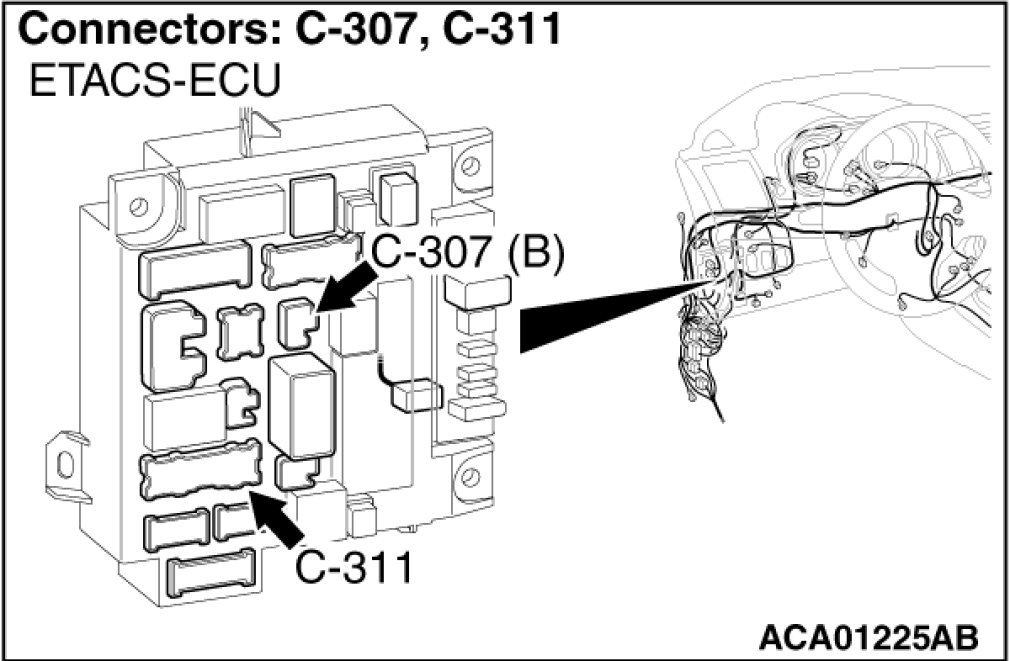 Connectors: C-307, C-311
ETACS-ECU

C-307 (B)

C-311

ACA01225AB