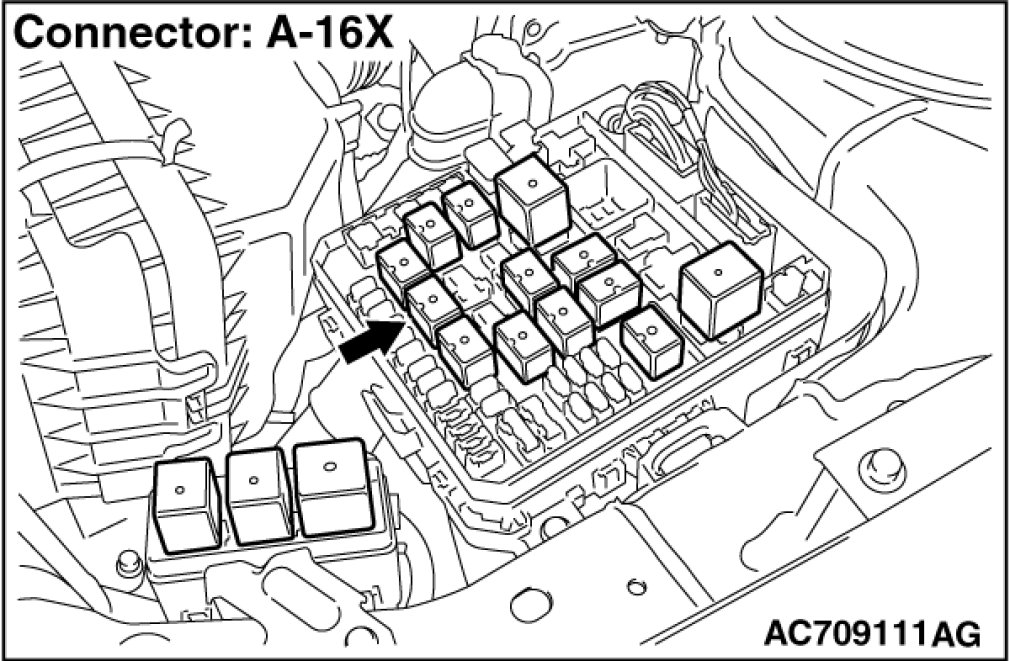 Connector: A-16X

AC709111AG