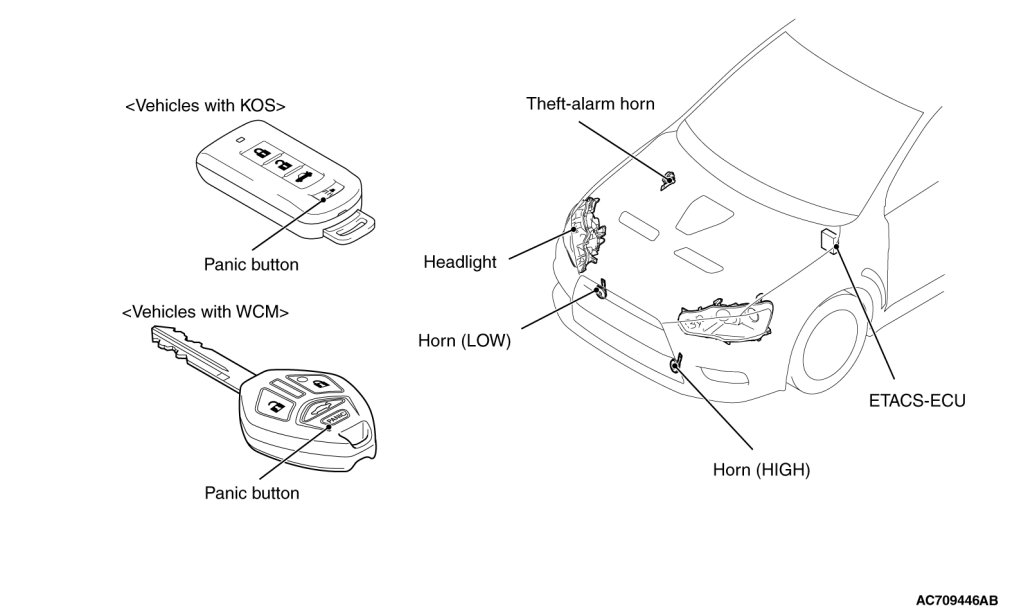 <Vehicles with KOS>

Panic button

<Vehicles with WCM>

PANIC

Panic button

Theft-alarm horn

Headlight

Horn (LOW)

Horn (HIGH)

ETACS-ECU

AC709446AB