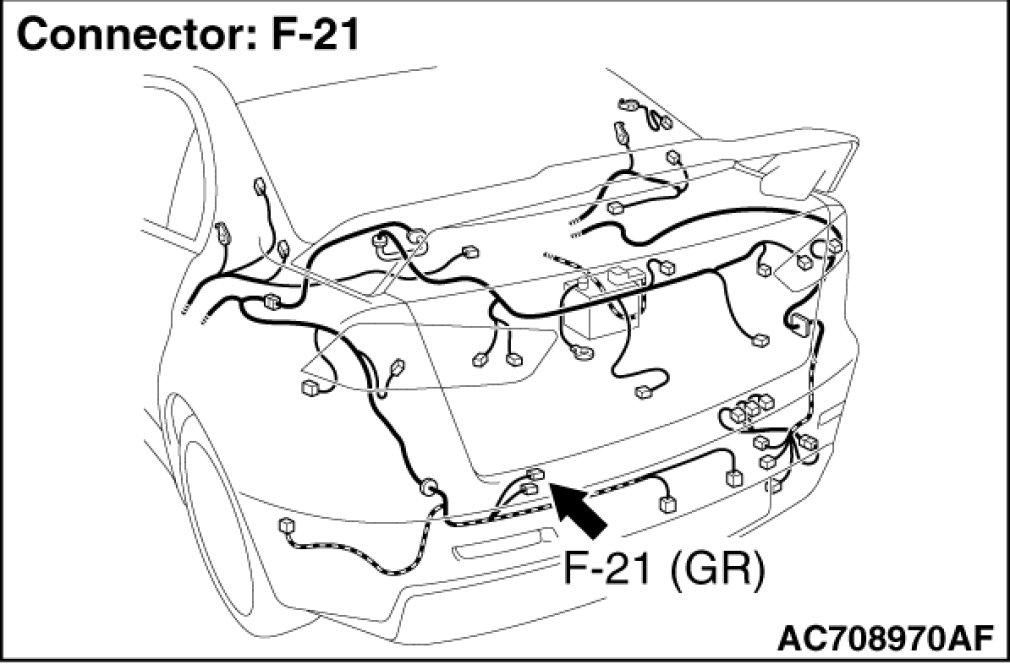 Connector: F-21

F-21 (GR)

AC708970AF