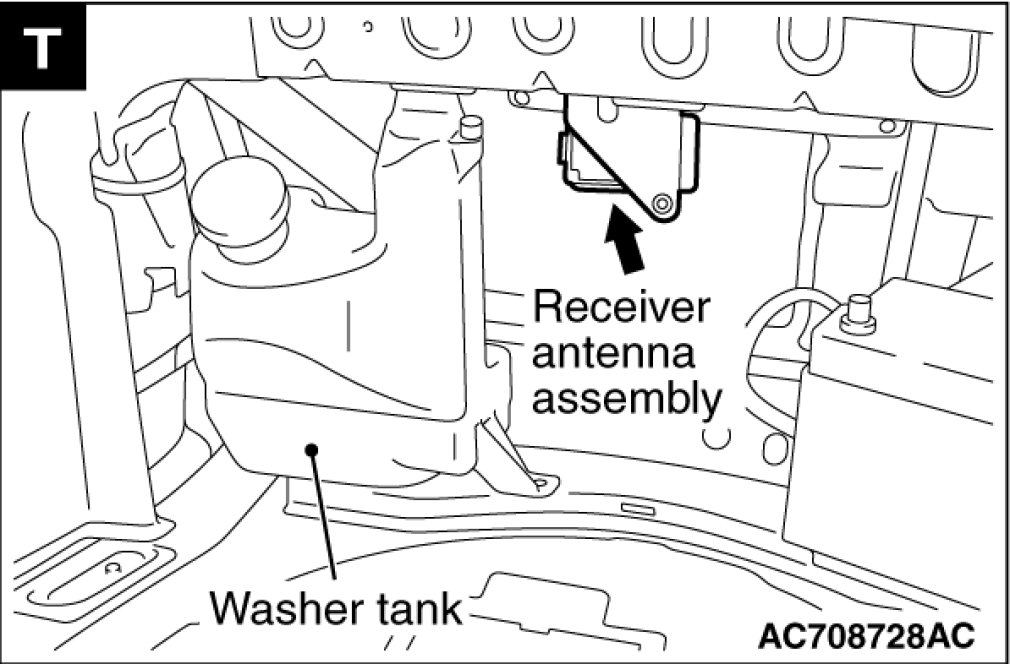 T

Receiver antenna assembly

Washer tank

AC708728AC