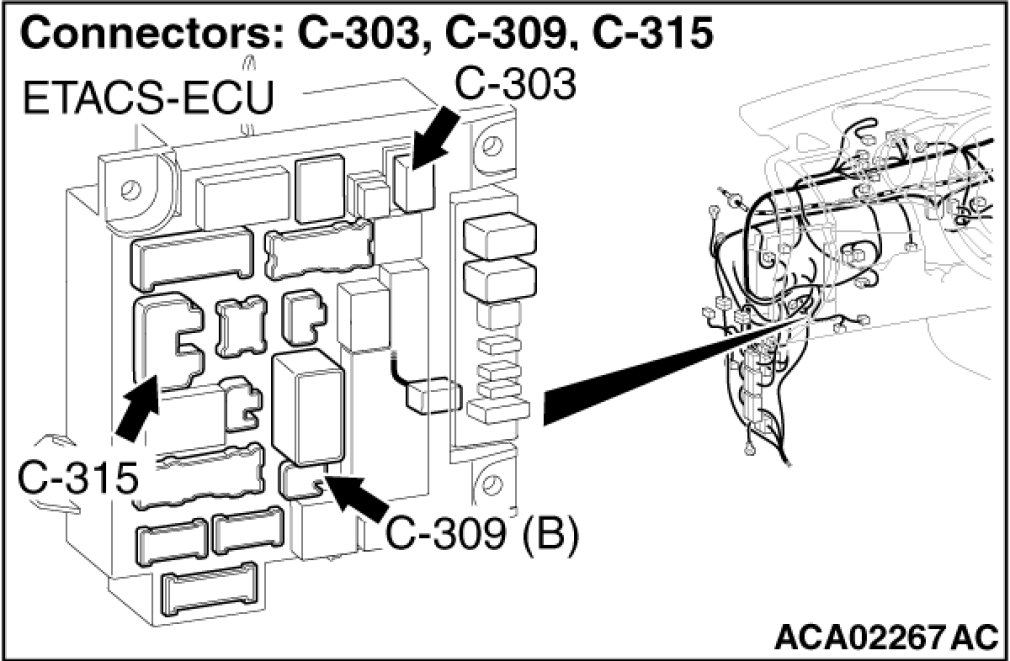 Connectors: C-303, C-309, C-315

ETACS-ECU

C-303

C-315

C-309 (B)

ACA02267 AC