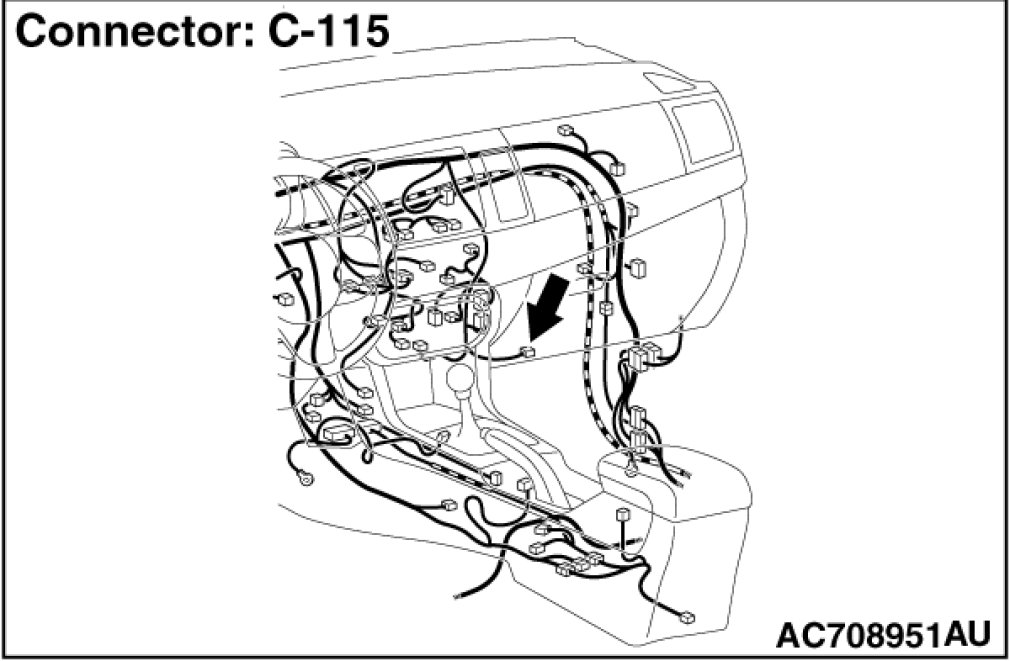 Connector: C-115

AC708951AU