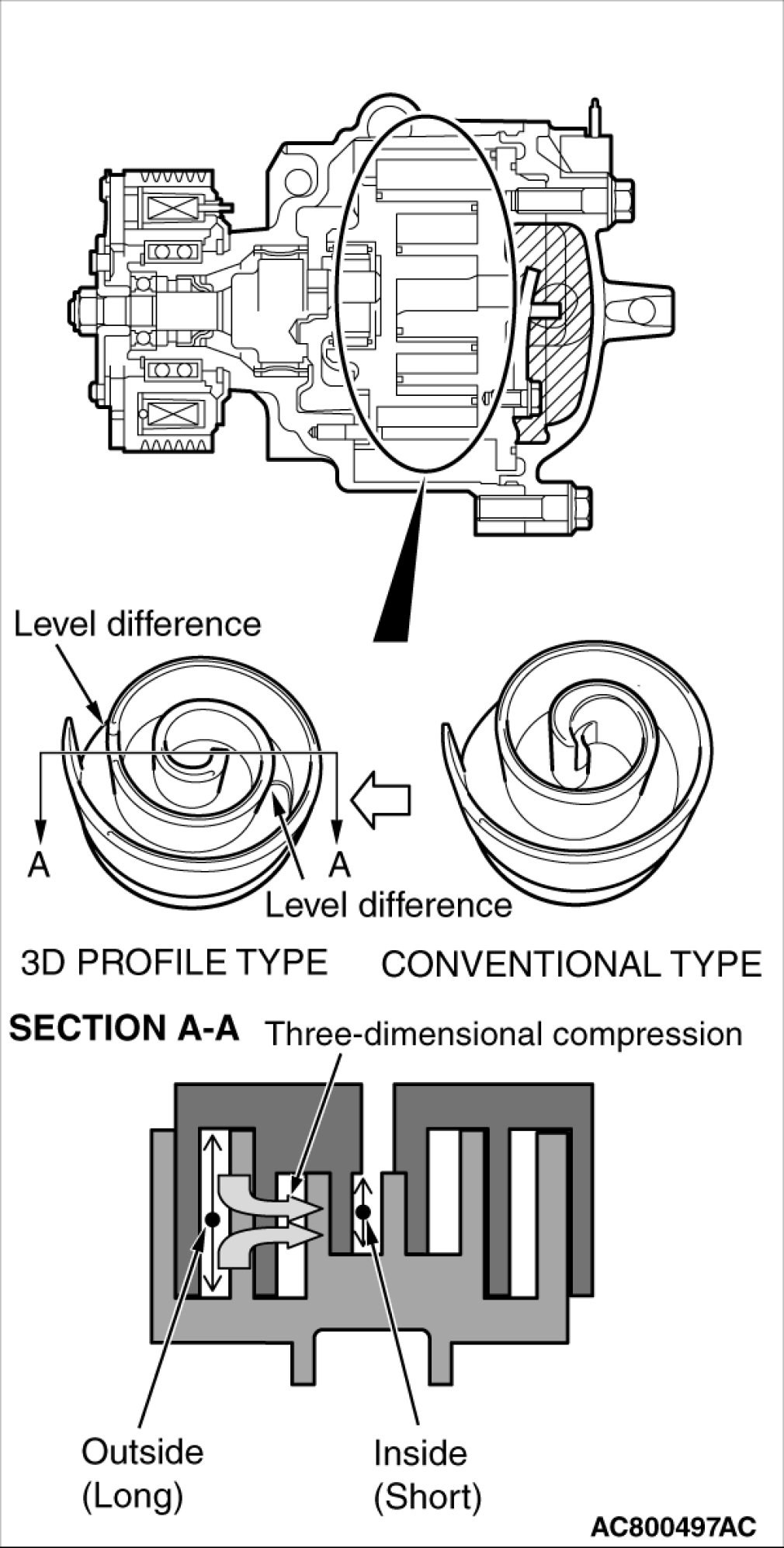 Level difference

A

A

Level difference

3D PROFILE TYPE

CONVENTIONAL TYPE

SECTION A-A

Three-dimensional compression

Outside (Long)

Inside (Short)

AC800497AC