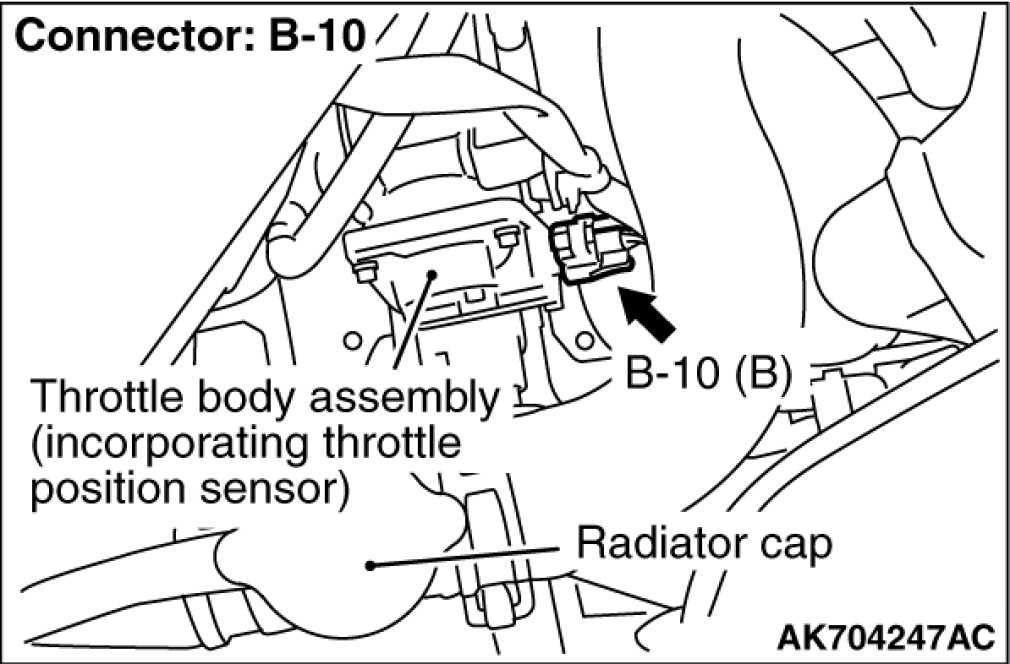 Connector: B-10

B-10 (B)

Throttle body assembly (incorporating throttle position sensor)

Radiator cap

AK704247AC