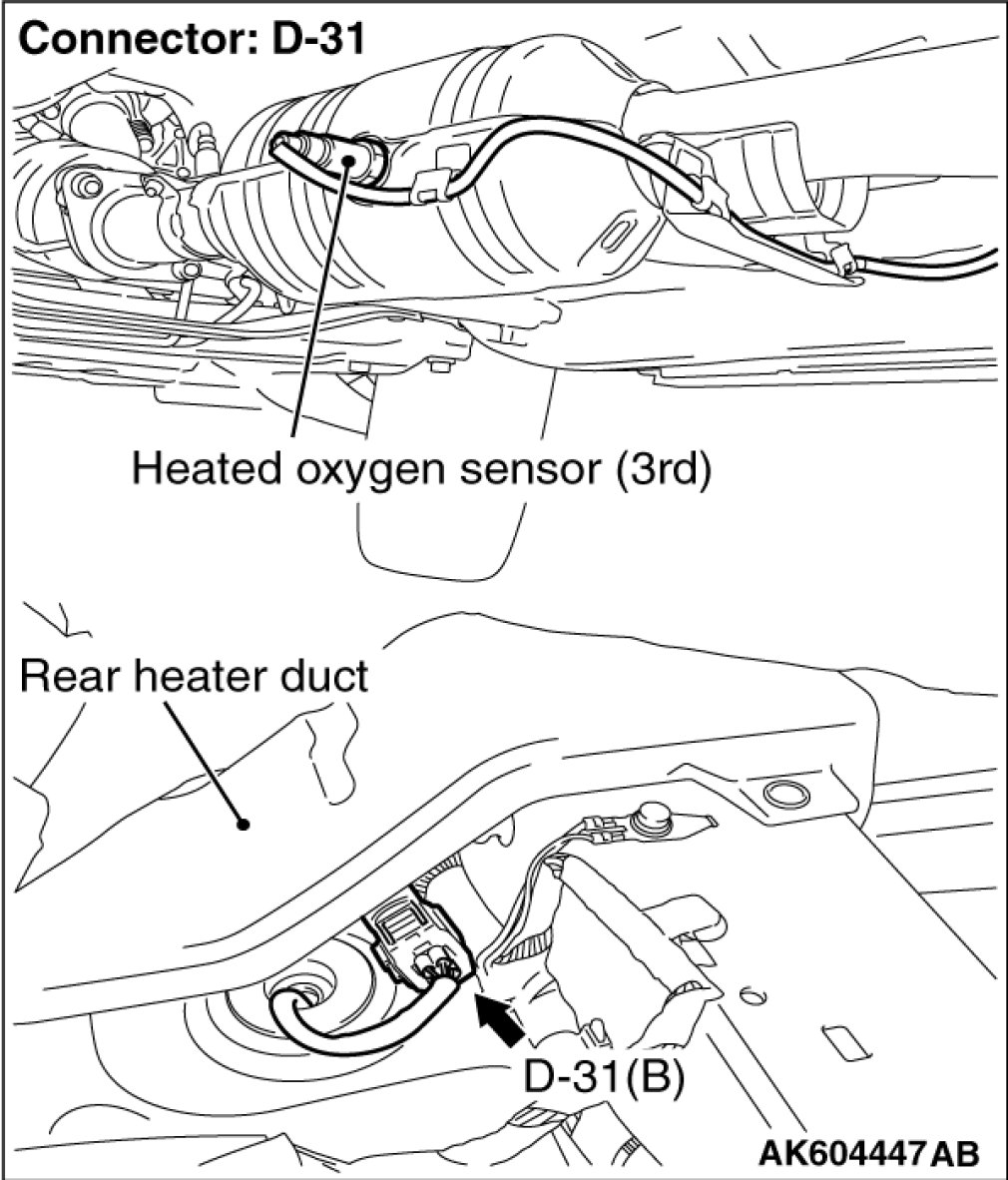 Connector: D-31

Heated oxygen sensor (3rd)

Rear heater duct

D-31(B)

AK604447AB