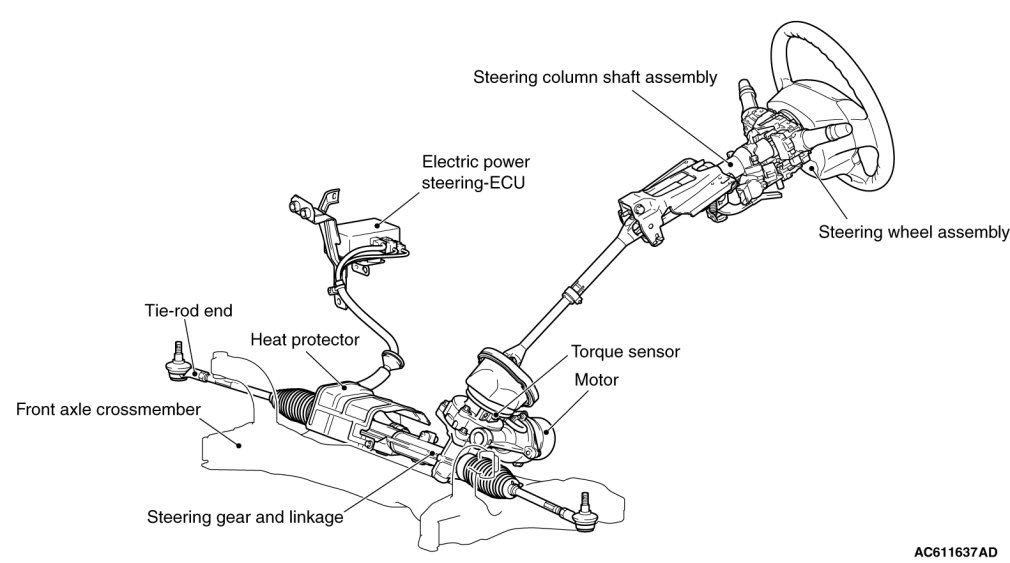 Steering column shaft assembly

Electric power steering-ECU

Steering wheel assembly

Tie-rod end

Heat protector

Torque sensor

Motor

Front axle crossmember

Steering gear and linkage

AC611637AD