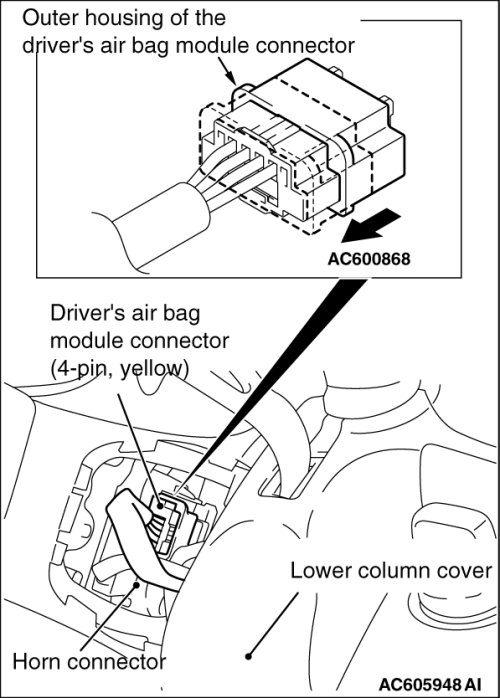 Outer housing of the driver's air bag module connector

AC600868

Driver's air bag module connector (4-pin, yellow)

Lower column cover

Horn connector

AC605948 AI