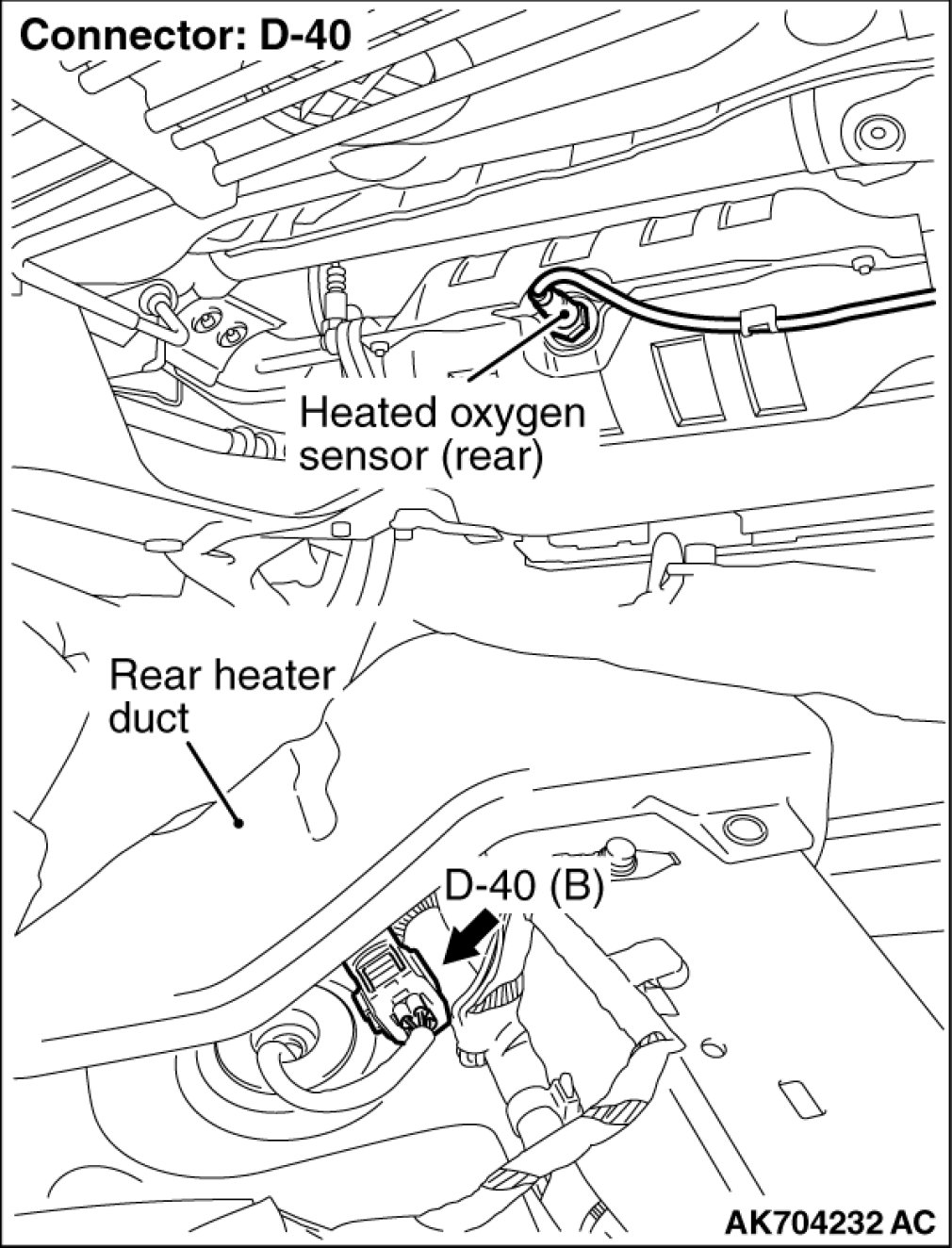 Connector: D-40

Heated oxygen sensor (rear)

Rear heater duct

D-40 (B)

AK704232 AC